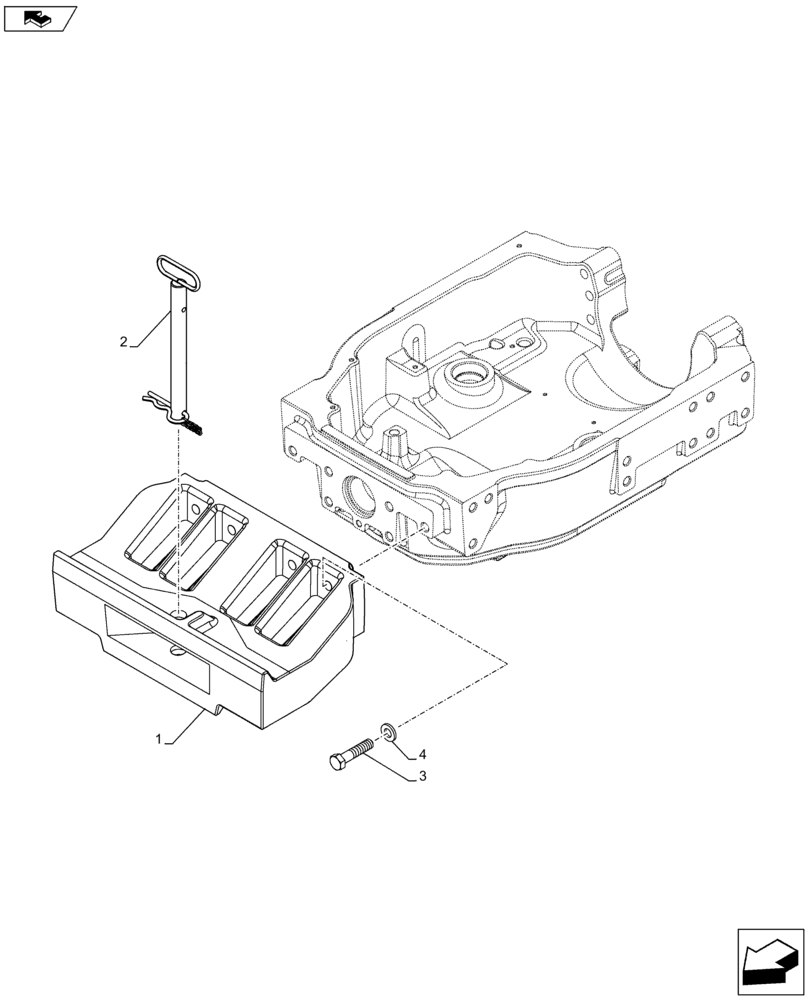 2

1

4

3