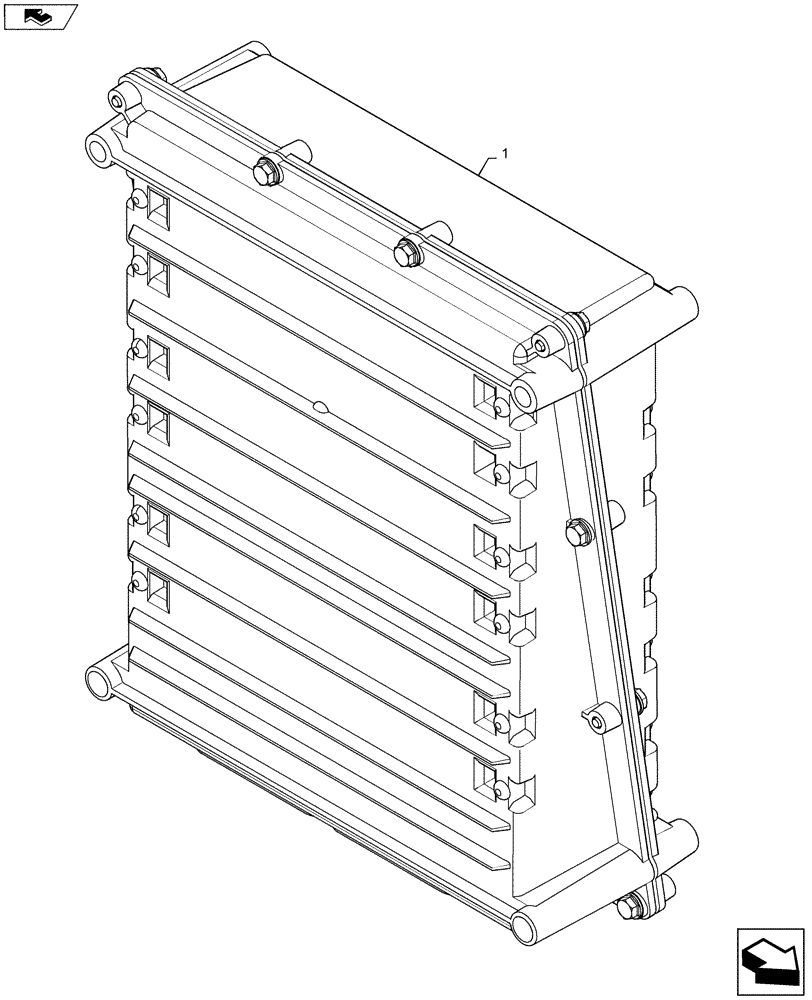 1