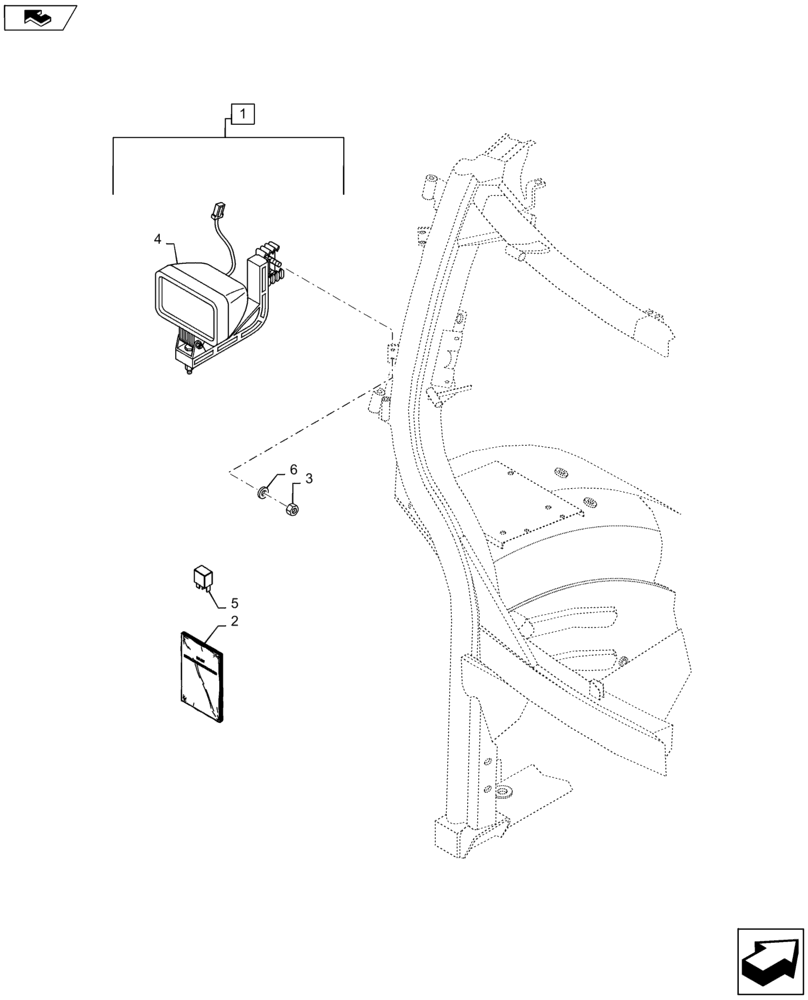 1
4
6
3
5
2