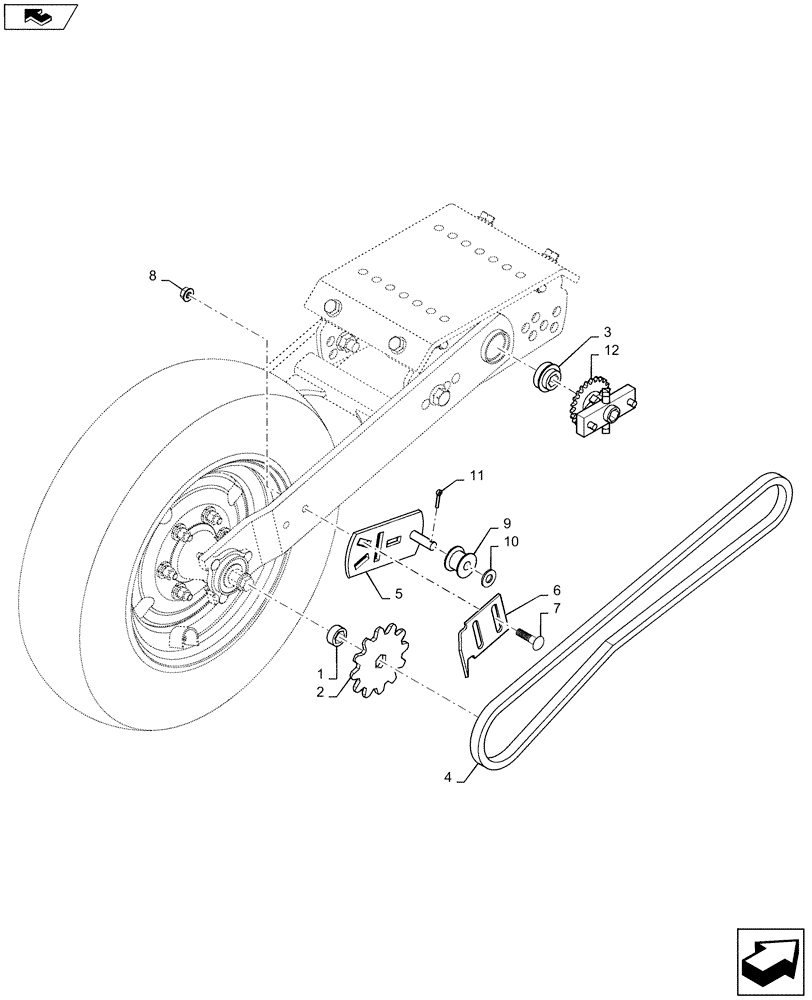 8
3
12
11
9
10
5
6
7
1
2
4