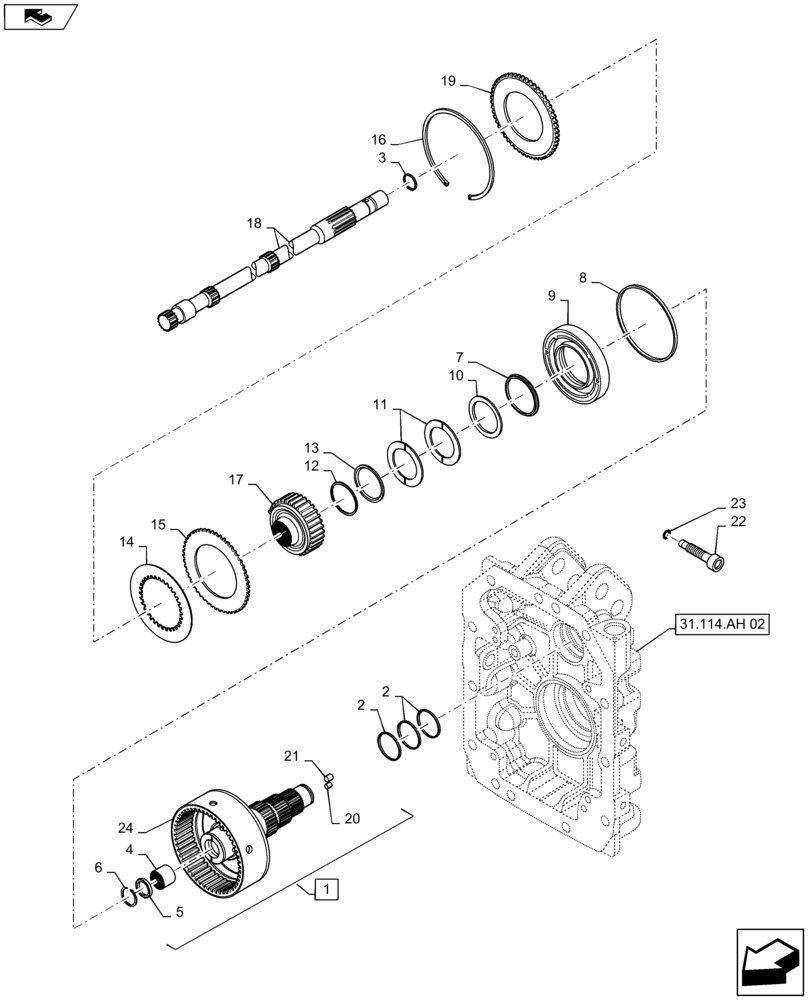 19
16
3
18
8
9
7
10
11
13
12
17
15
14
23
22
31.114.AH 02
2
2
21
20
24
4
6
5
1