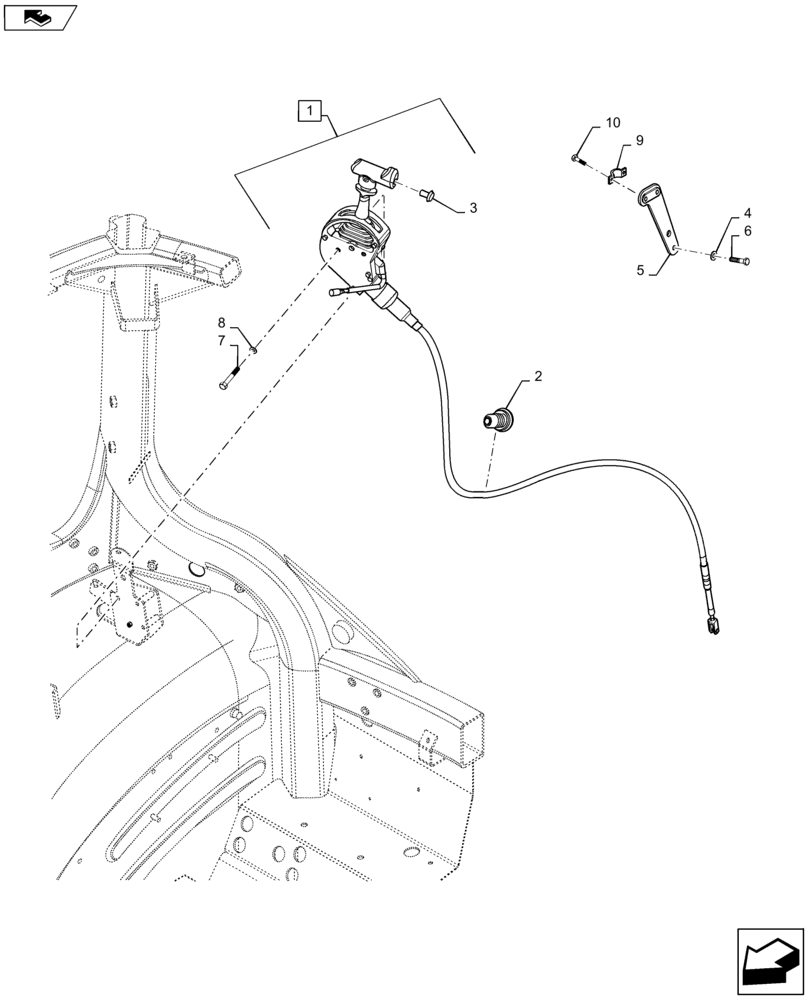 1
10
9
3
4
6
5
8
7
2