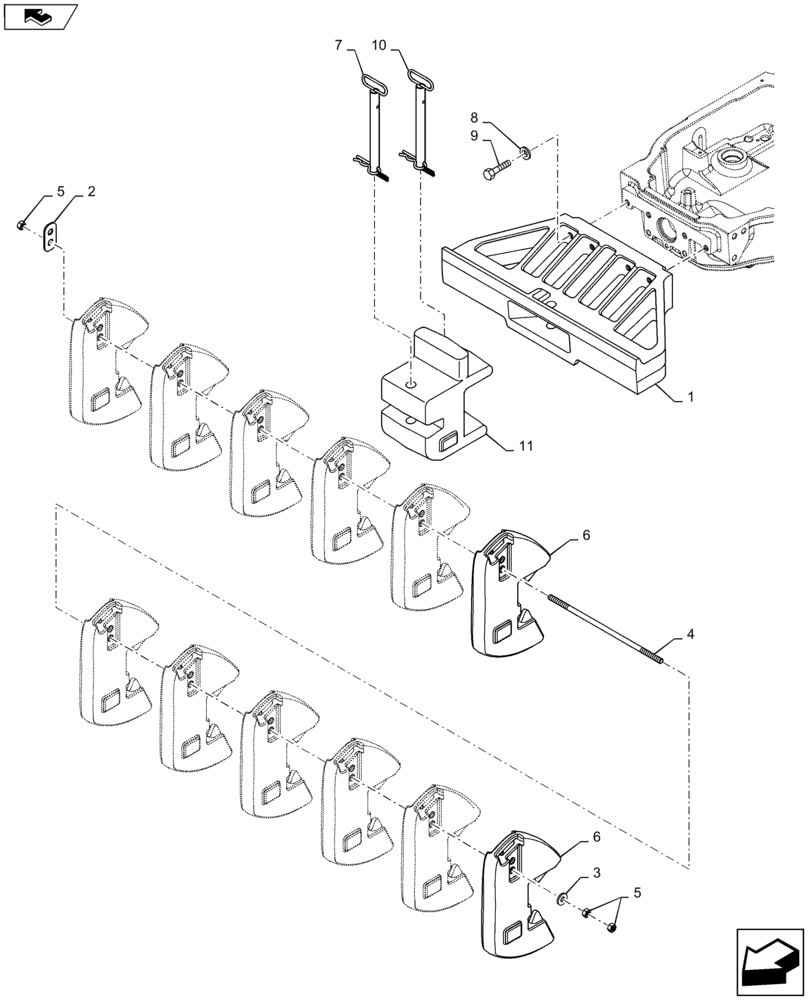 7
10
8
9
5
2
1
11
6
4
6
3
5