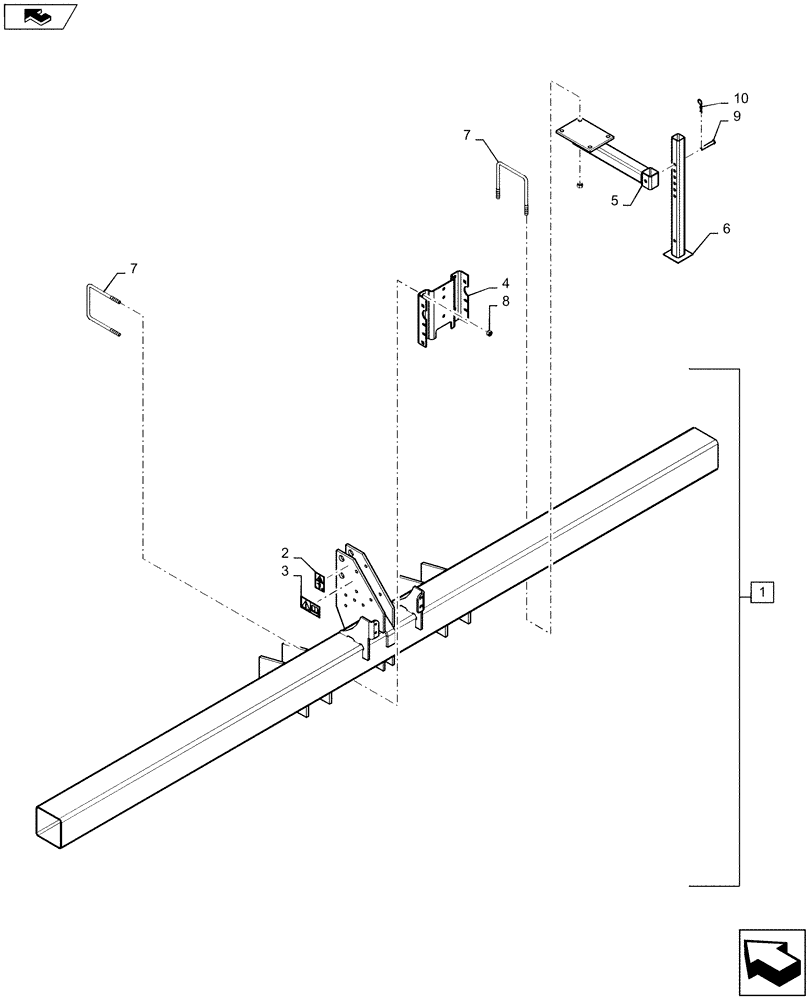 10
9
7
5
6
7
4
8
2
3
1