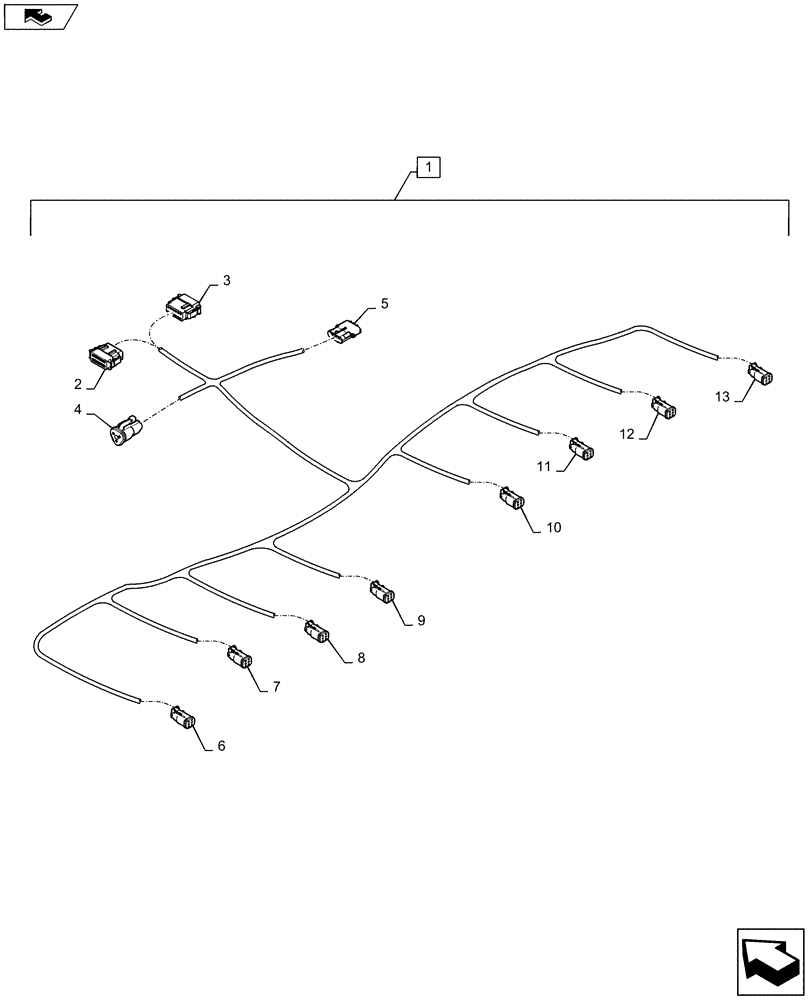 1
3
5
2
4
13
12
11
10
9
8
7
6