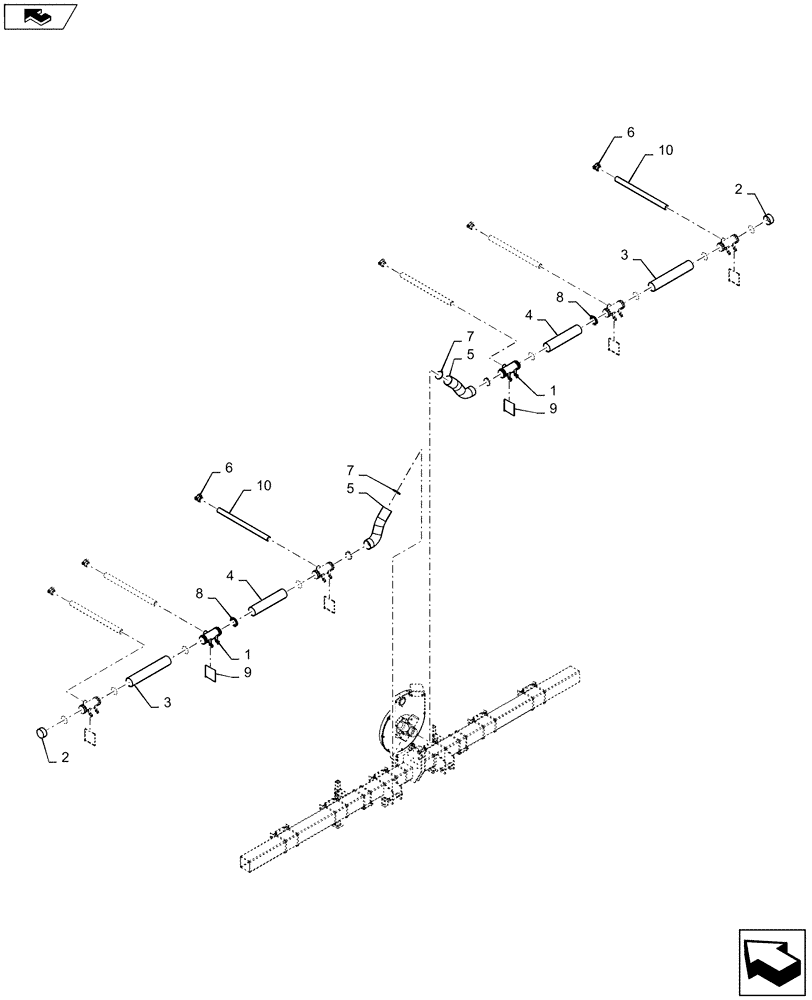 6
10
2
3
8
4
7
5
1
9
6
10
7
5
4
8
1
9
3
2