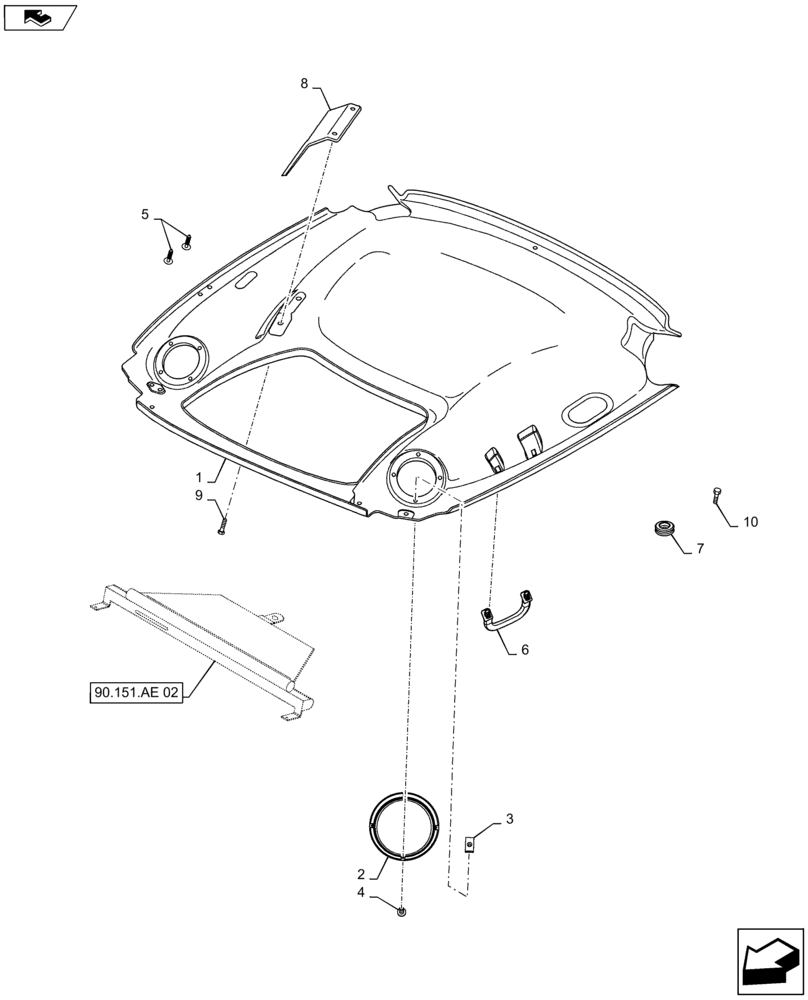 8

5

1

9

10

7

6

90.151.AE 02

3

2

4