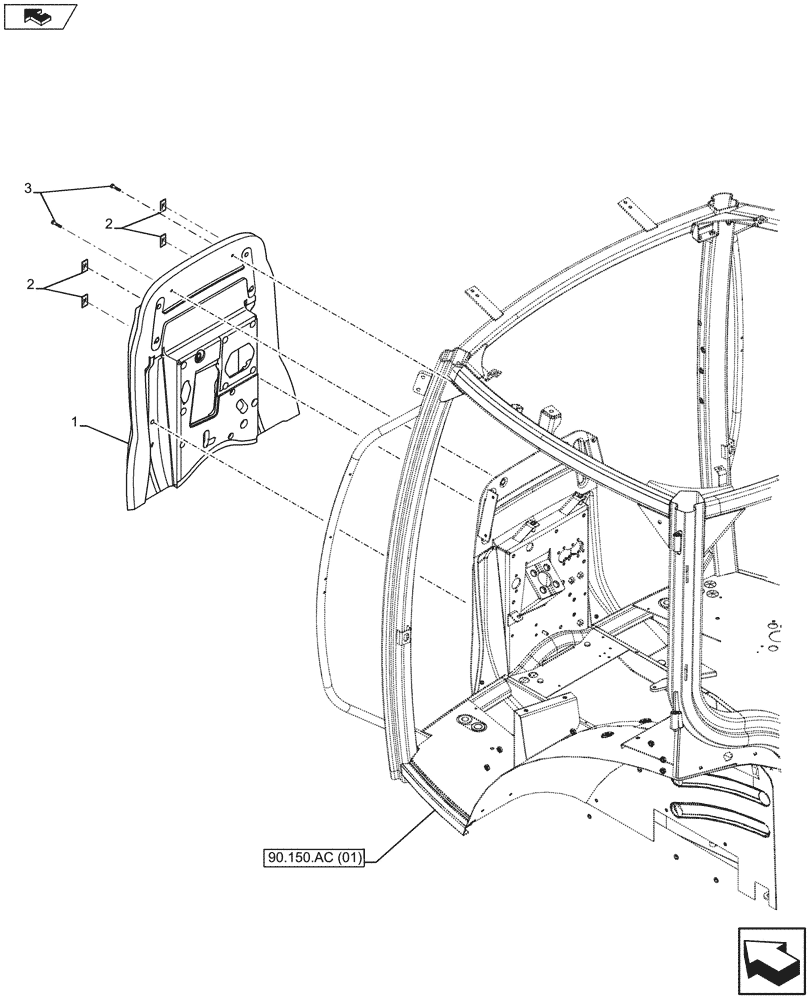 3
2
2
1
90.150.AC (01)