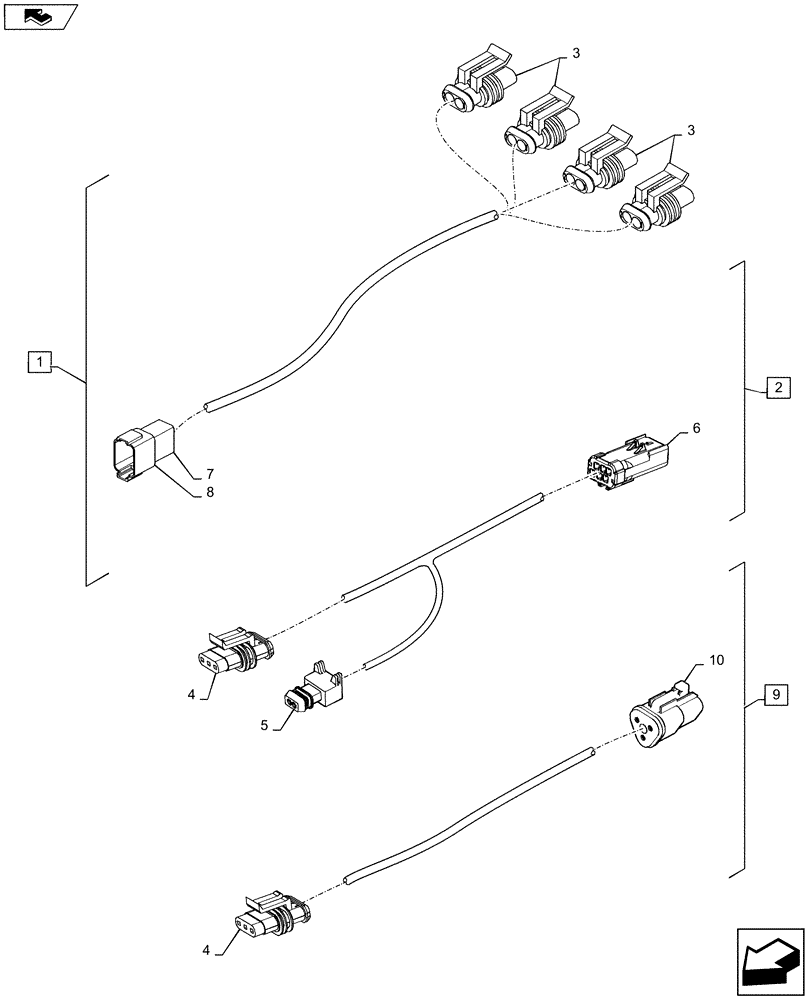 3
3
1
2
6
7
8
4
5
10
9
4