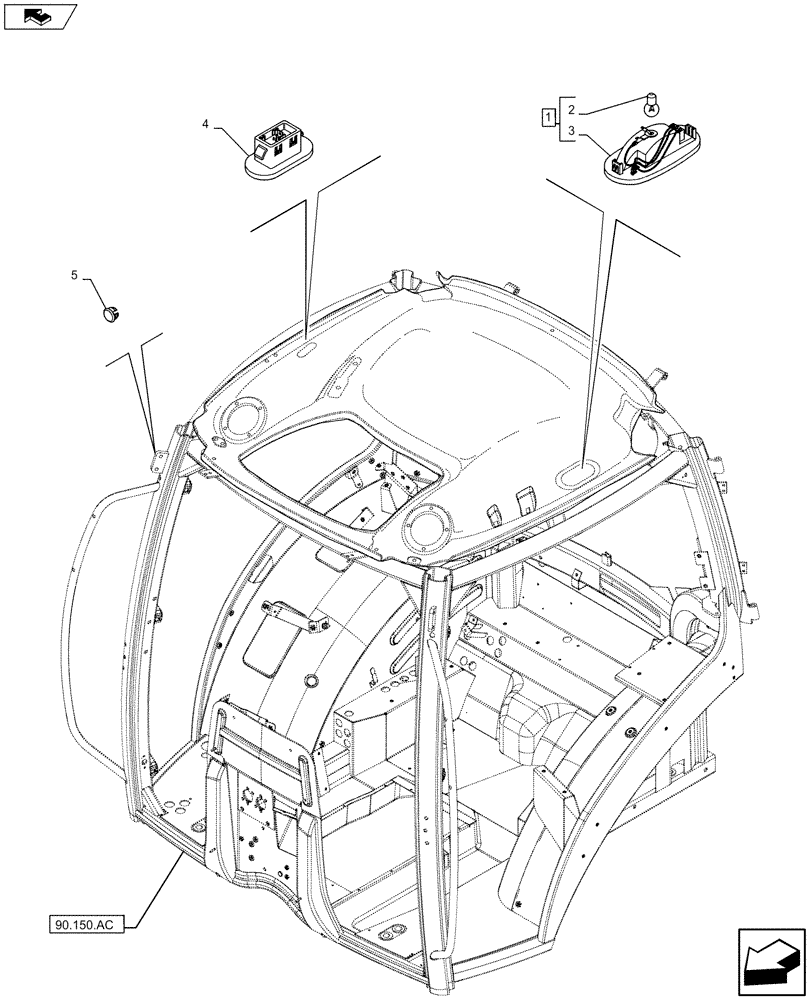 4

1
2
3

5

90.150.AC