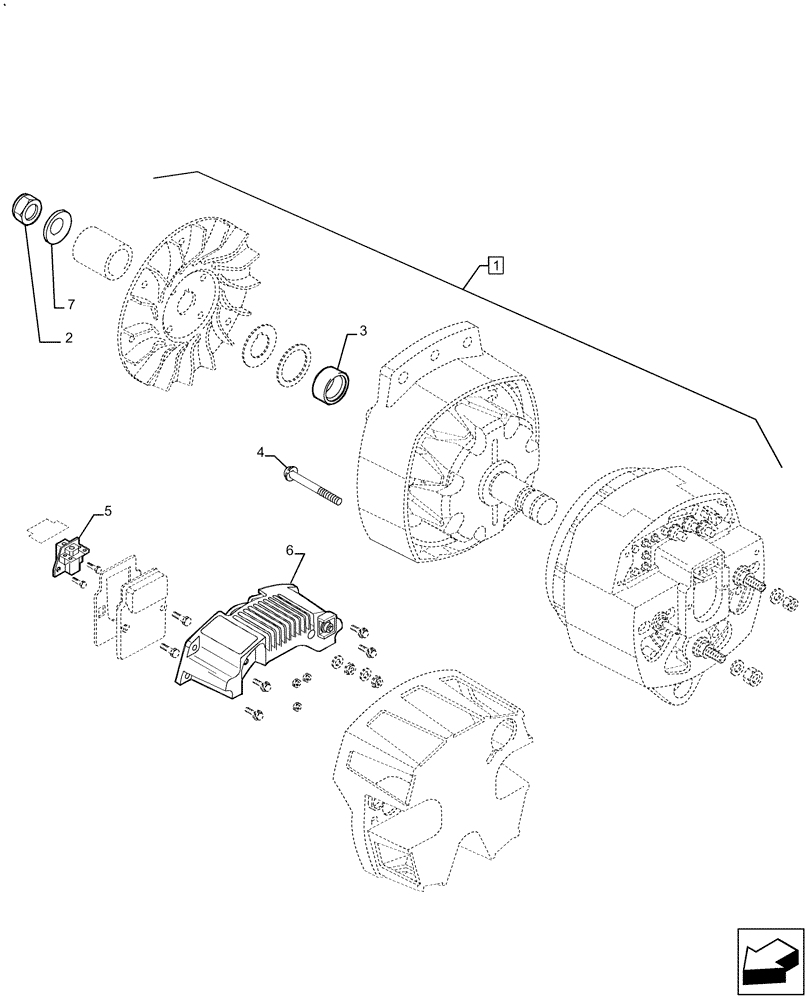 1
7
2
3
4
5
6