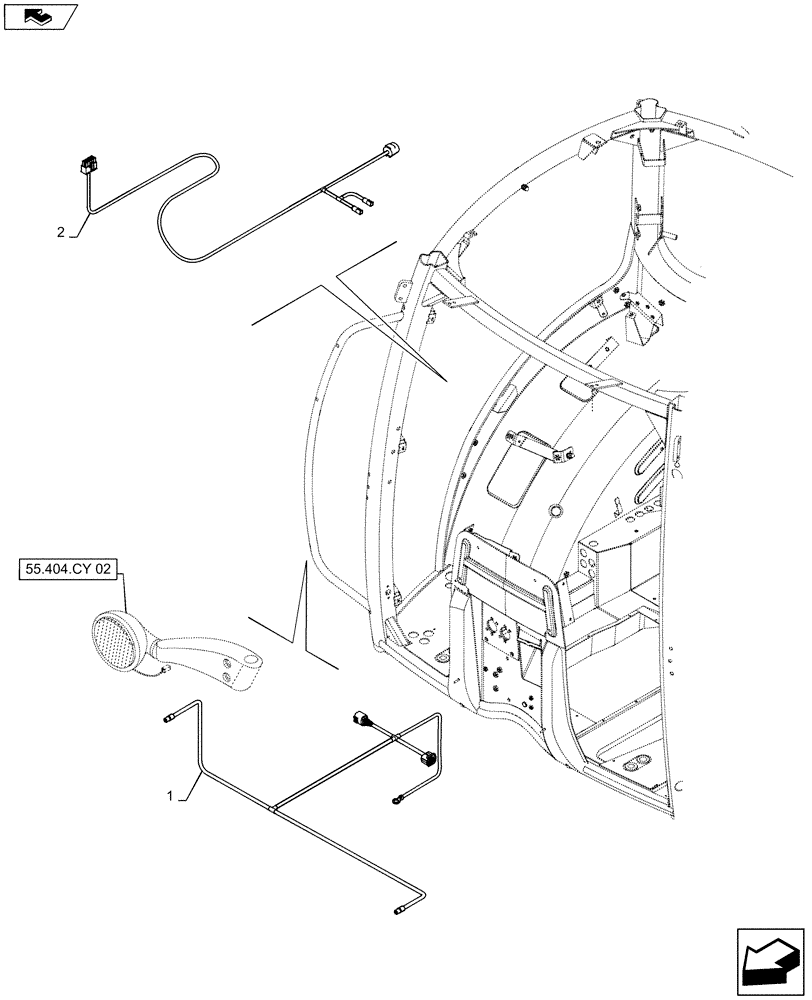 2

55.404.CY 02

1