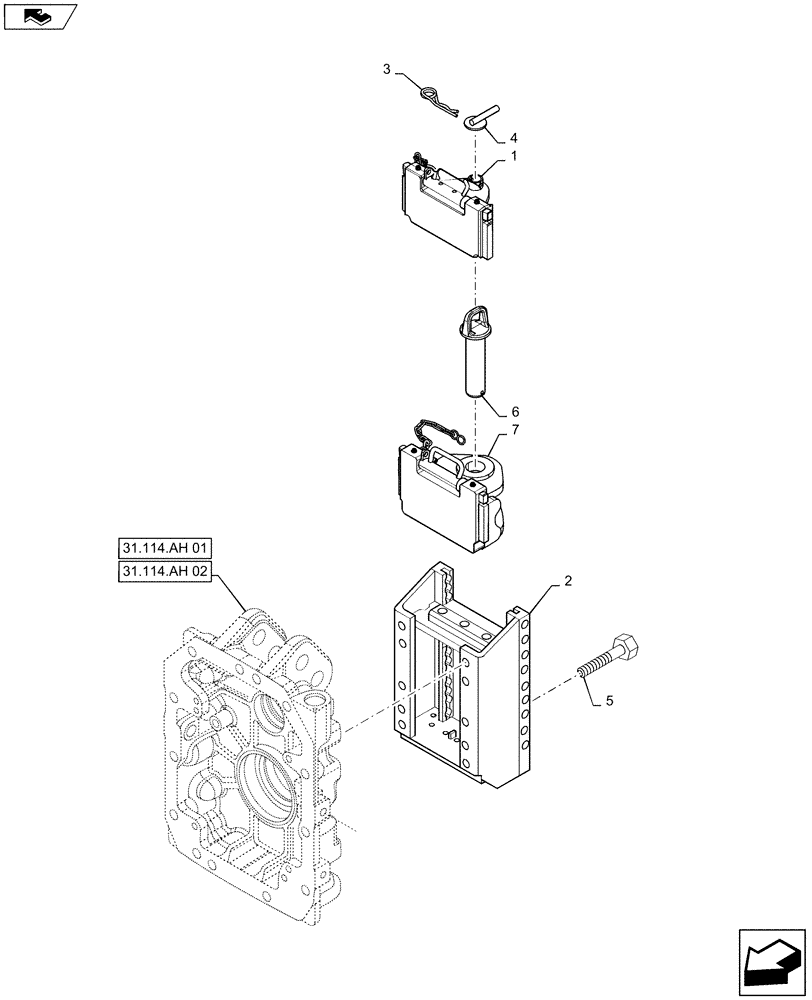 3
4
1
6
7
31.114.AH 01
31.114.AH 02
2
5