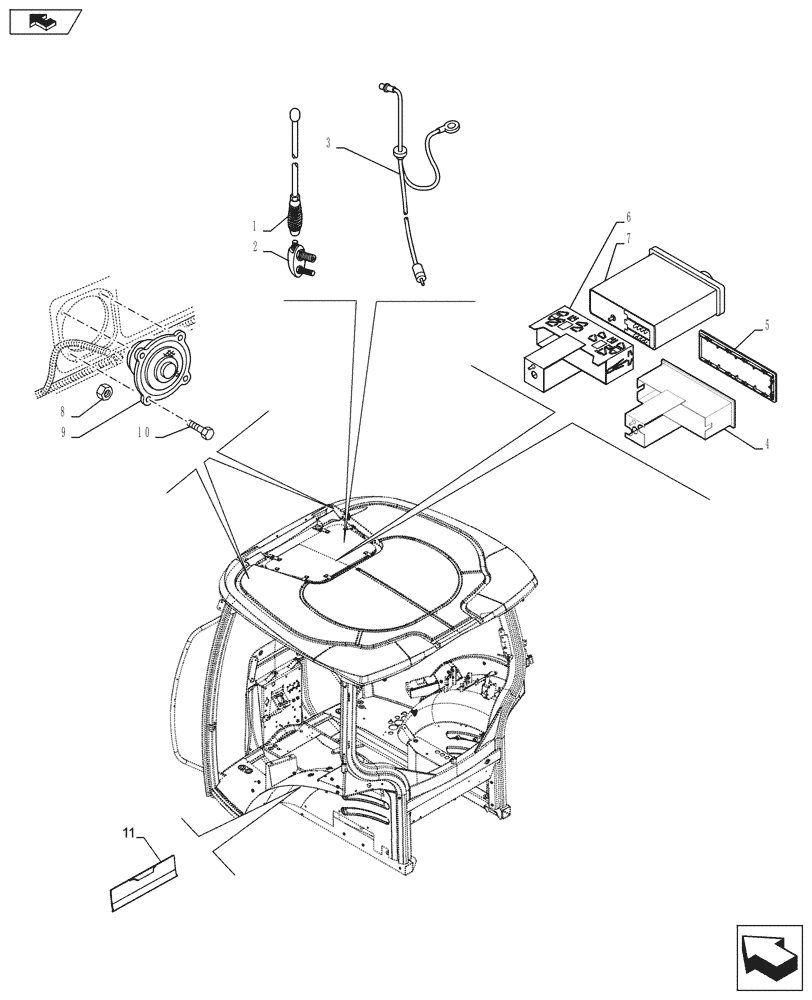 3
1
2
6
7
5
8
9
10
4
11