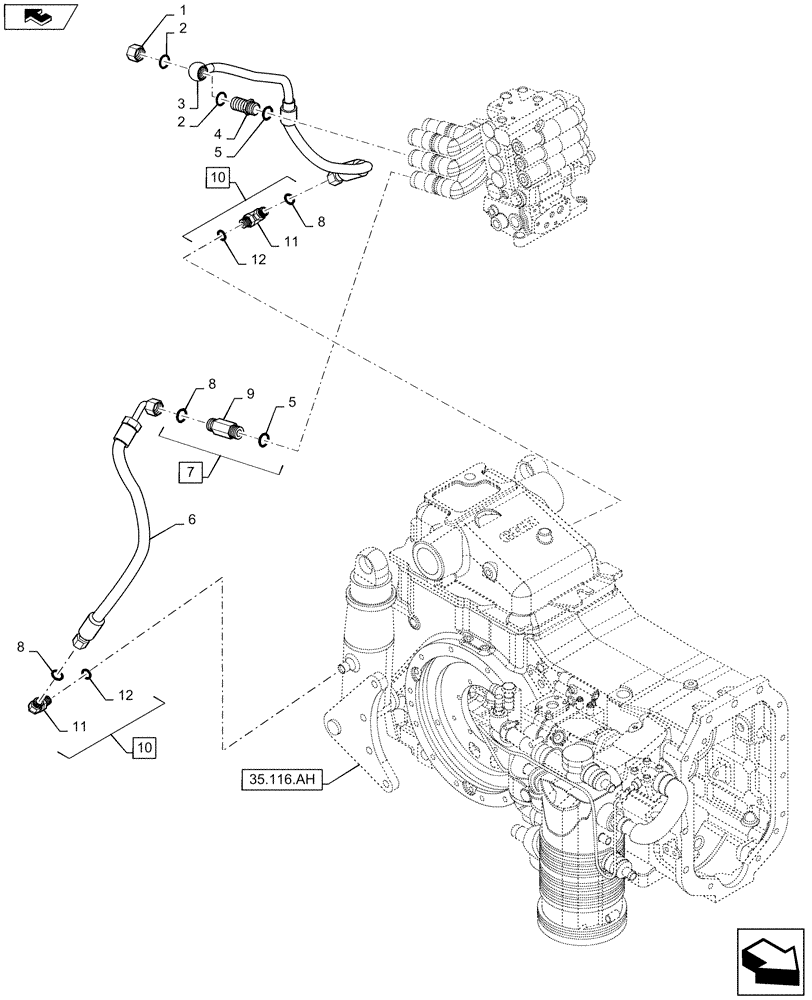 1
2
3
2
4
5
10
8
11
12
8
9
5
7
6
8
12
11
10
35.116.AH