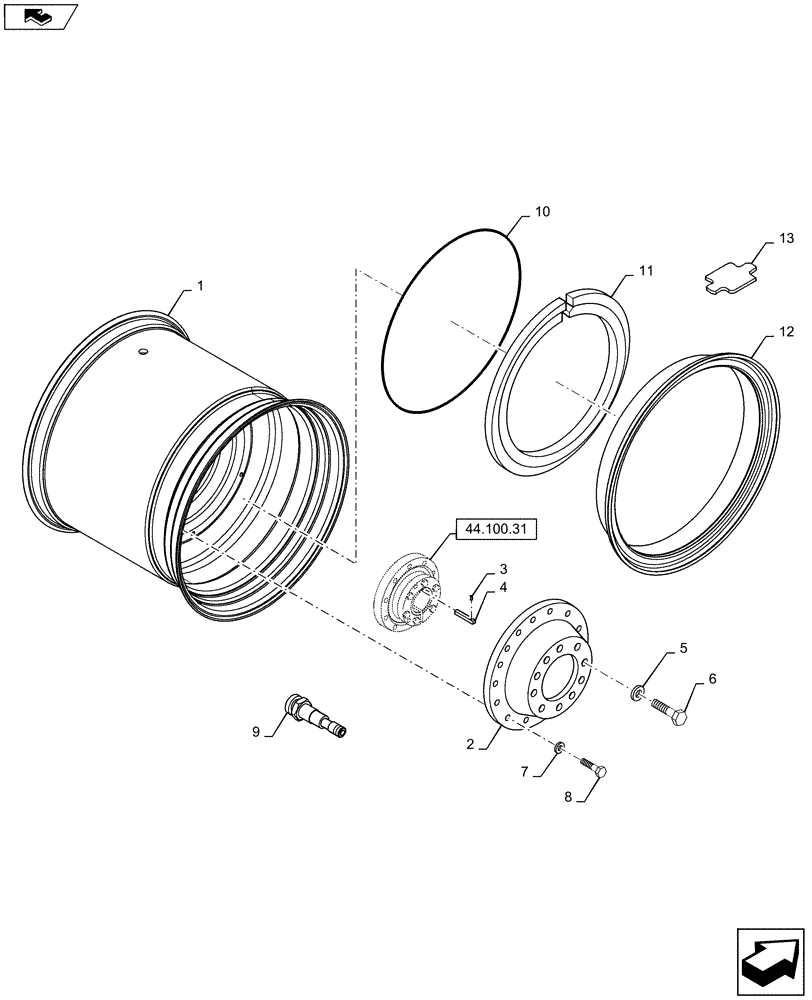 10
13
11
1
12
44.100.31
3
4
5
6
9
2
7
8