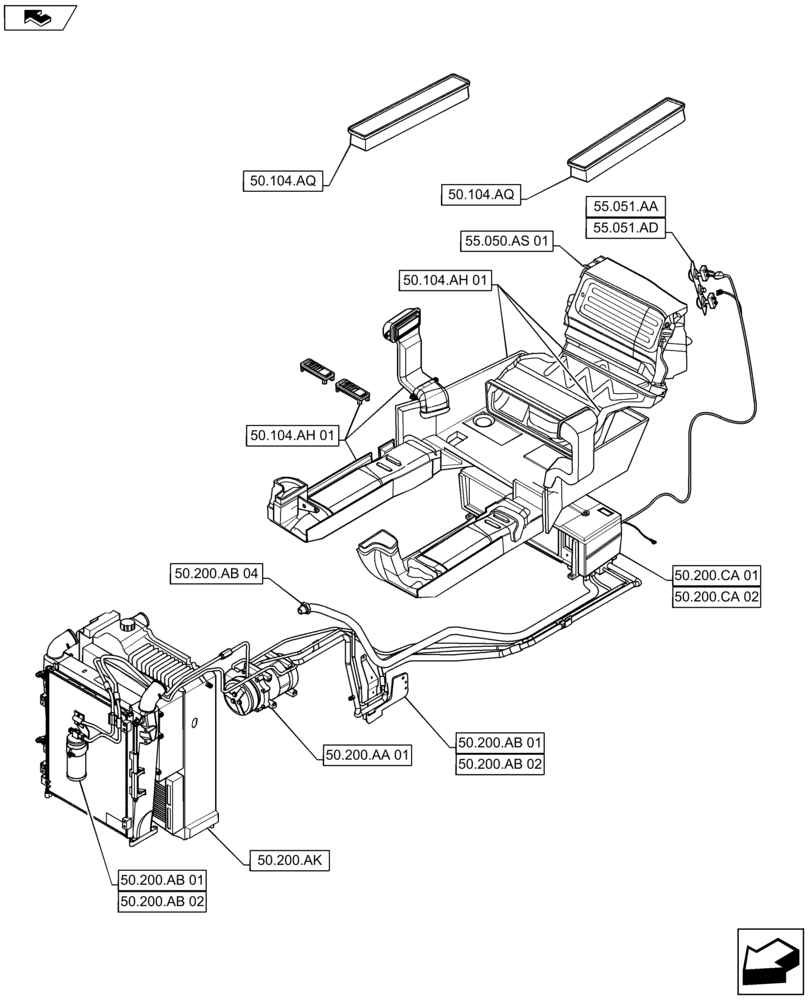 50.104.AQ

50.104.AQ

55.051.AA
55.051.AD

55.050.AS 01

50.104.AH 01

50.104.AH 01

50.200.AB 04

50.200.CA 01
50.200.CA 02

50.200.AB 01
50.200.AB 02

50.200.AA 01

50.200.AK

50.200.AB 01
50.200.AB 02