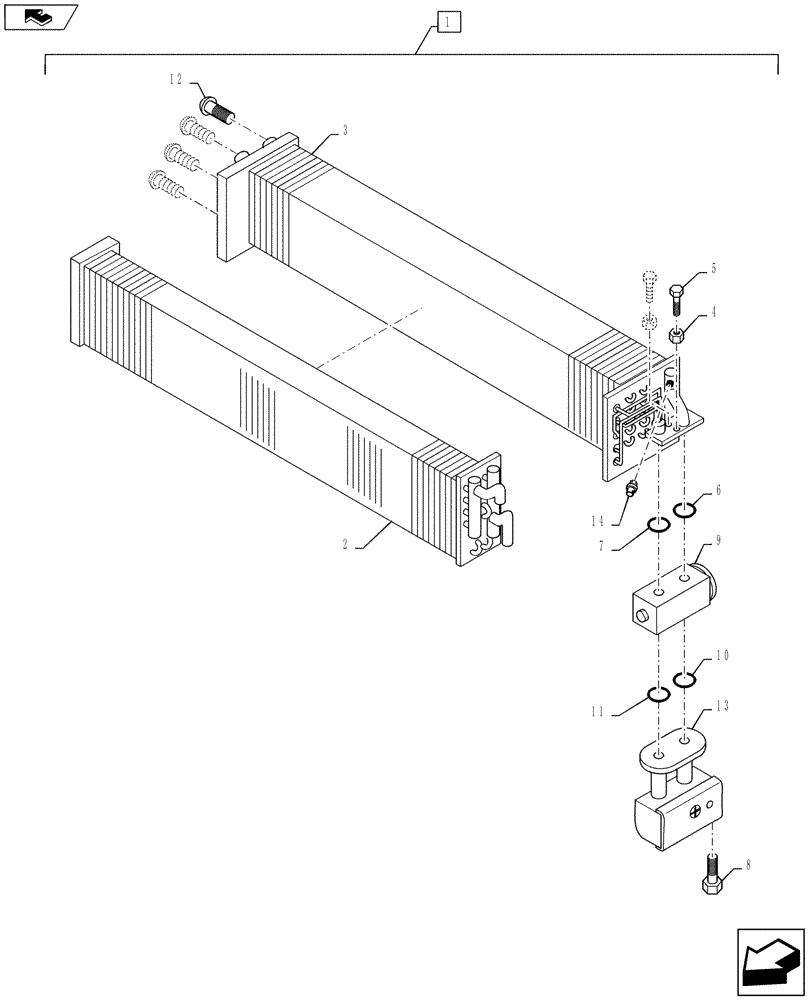 1
12
3
5
4
14
6
7
9
2
10
11
13
8