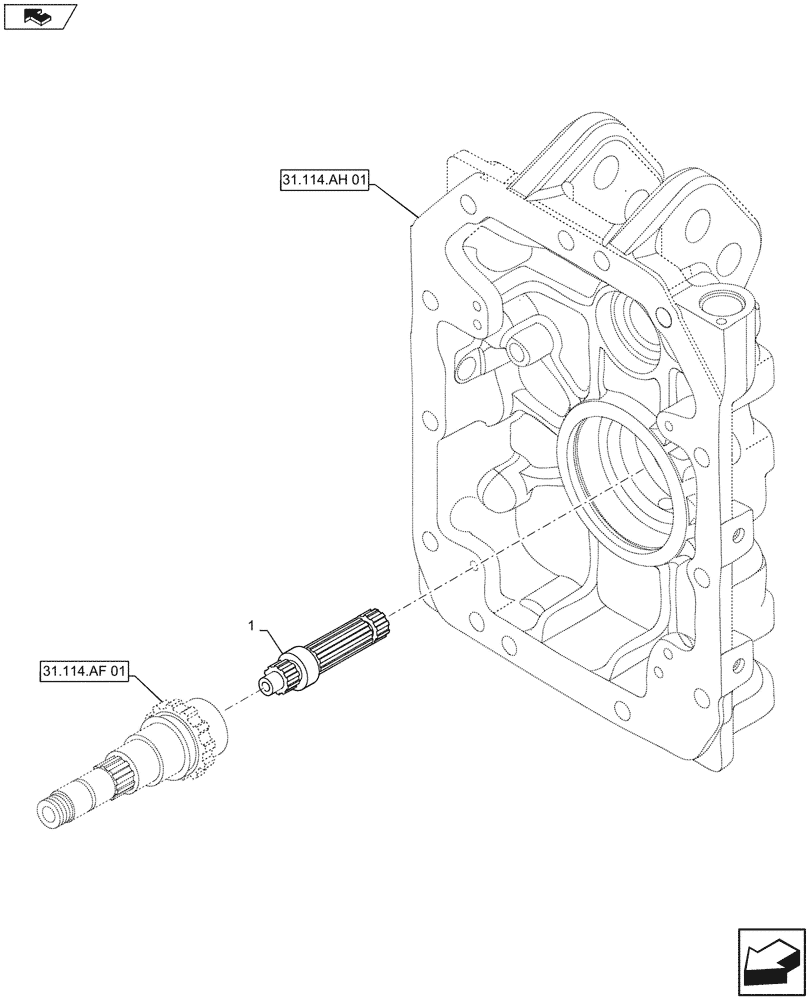 31.114.AH 01

1

31.114.AF 01