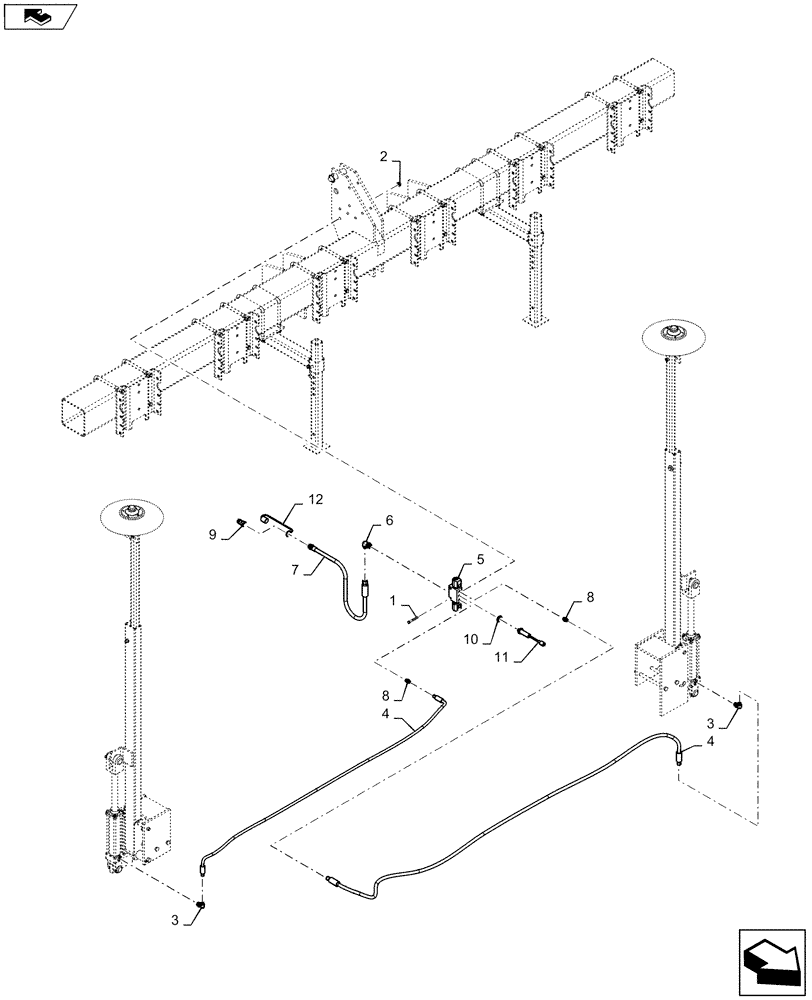 2
12
9
6
7
5
1
8
10
11
8
4
3
4
3