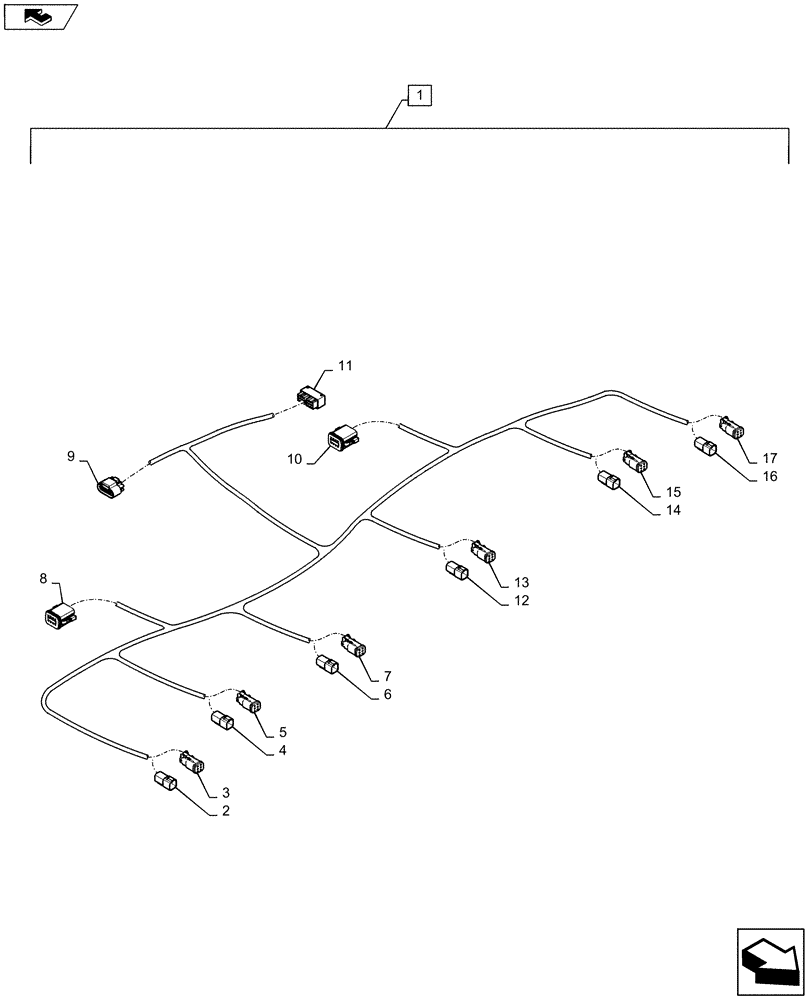 1

11

9

10

17

16

15

14

13

12

8

7

6

5

4

3

2