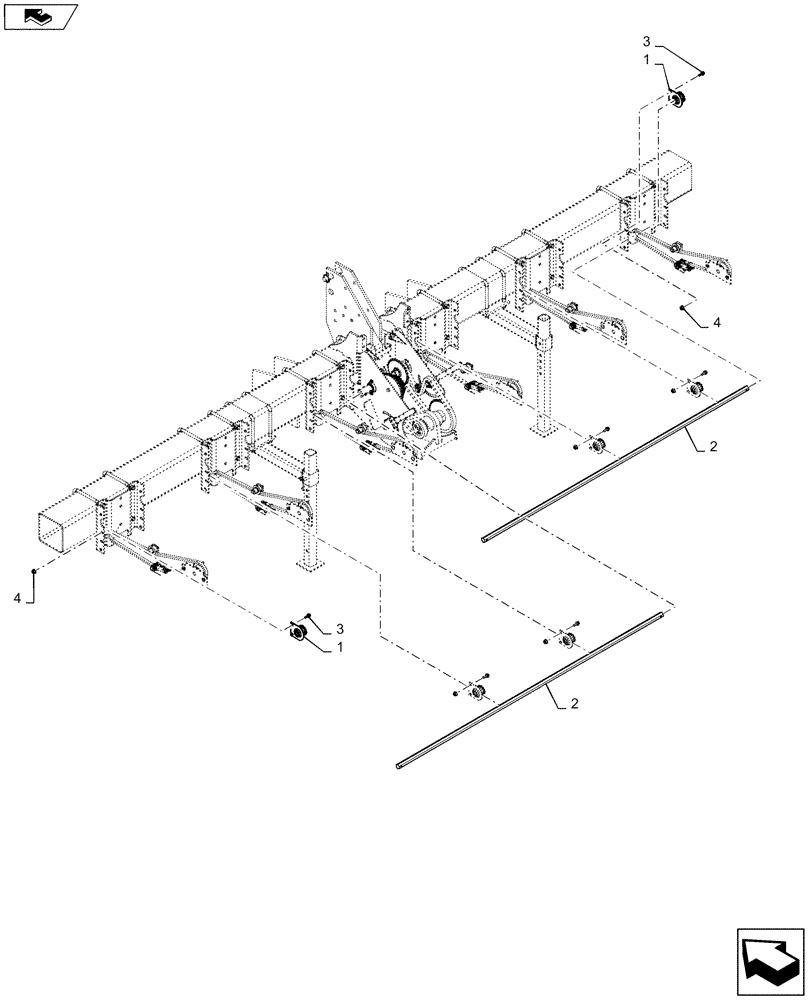 3
1
4
2
4
3
1
2