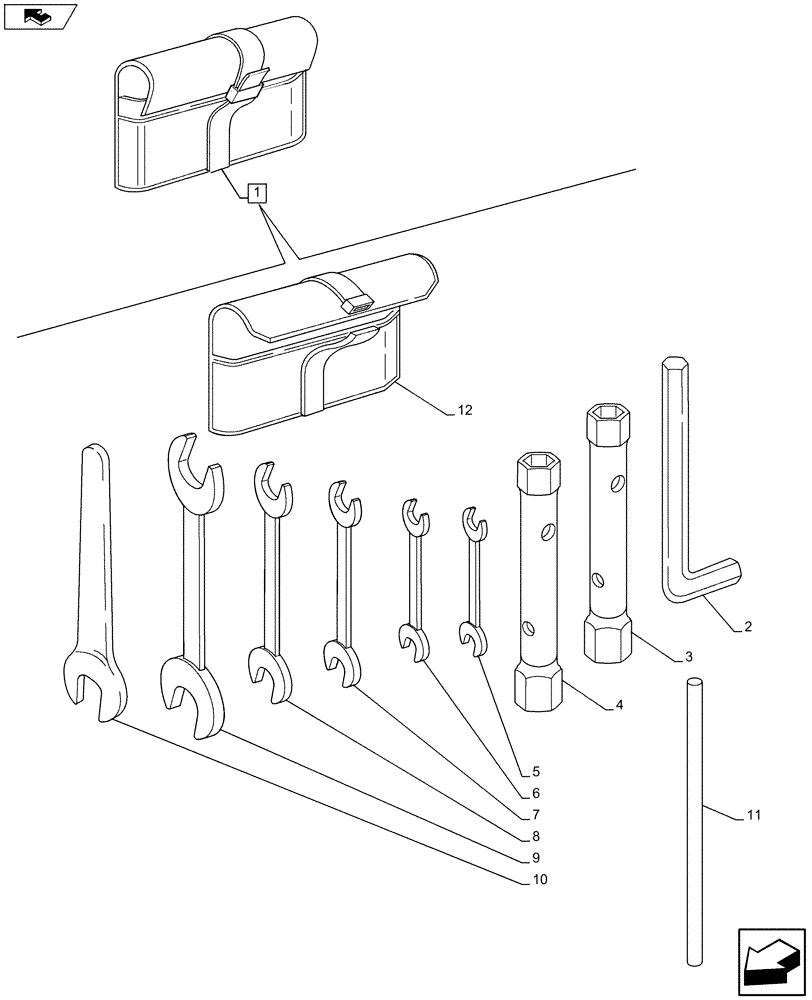 1
12
2
3
4
5
6
7
8
9
10
11