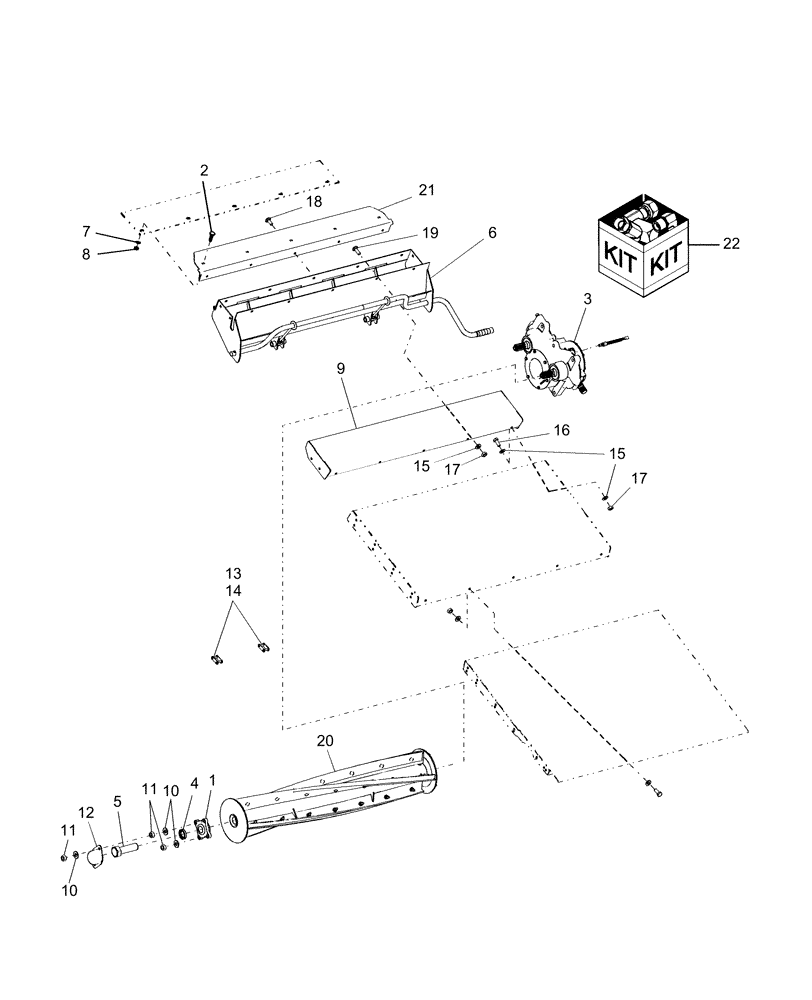 2
21
18
7
8
19
6
KIT KIT
22
3
9
16
15
17
15
17
13
14
20
11
10
4
1
12
5
11
10