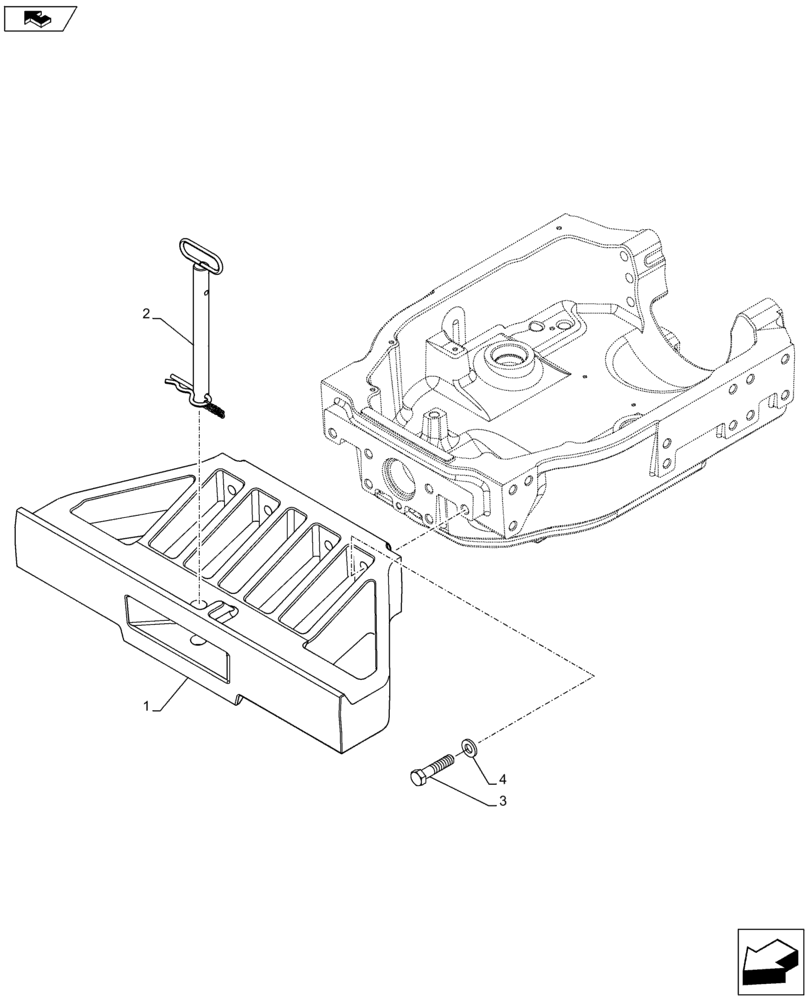 2
1
4
3