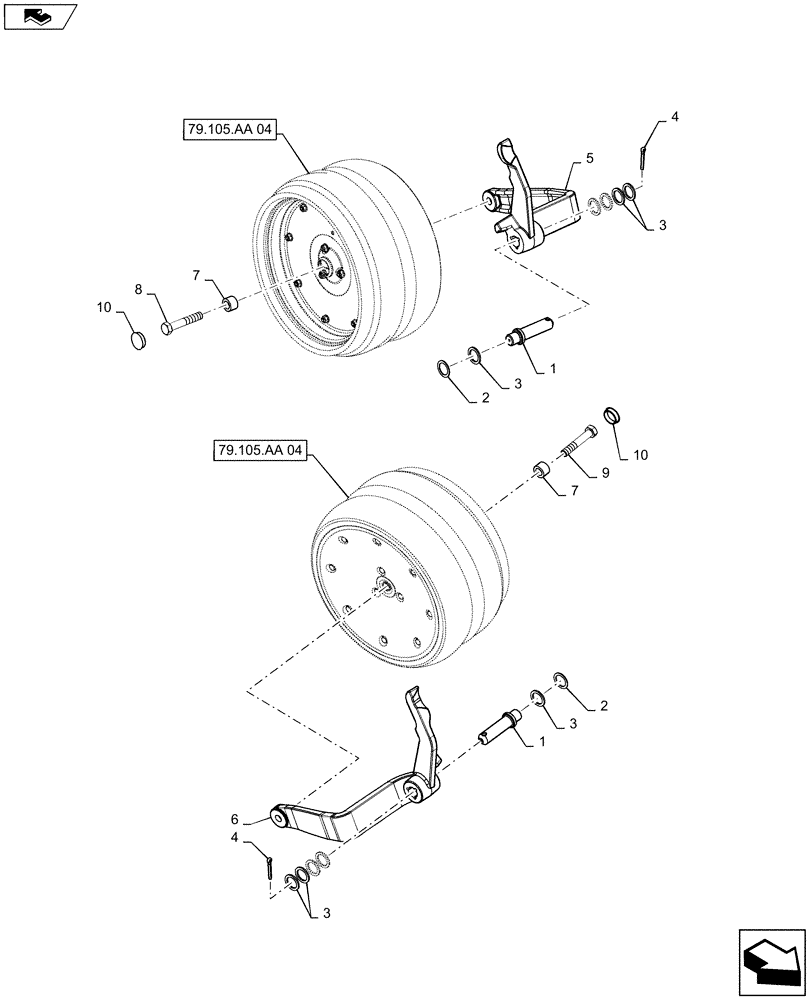 79.105.AA 04

4
5
3
7
8
10
1
2
3

79.105.AA 04

10
9
7
2
3
1
6
4
3