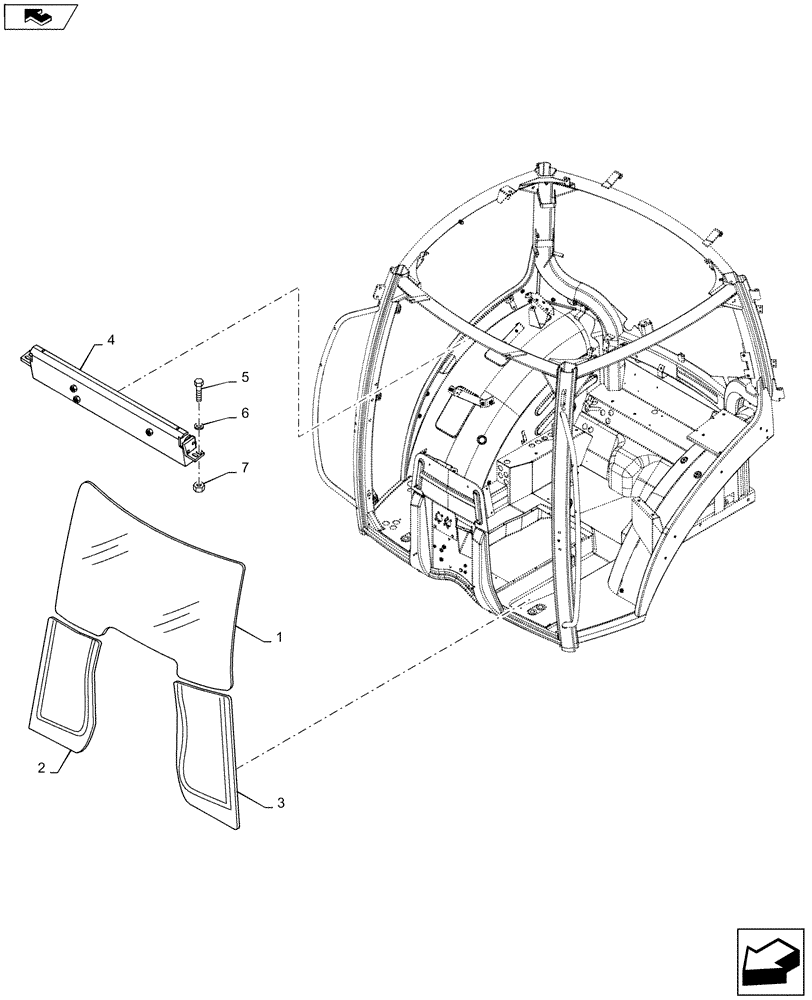 4
5
6
7
1
2
3