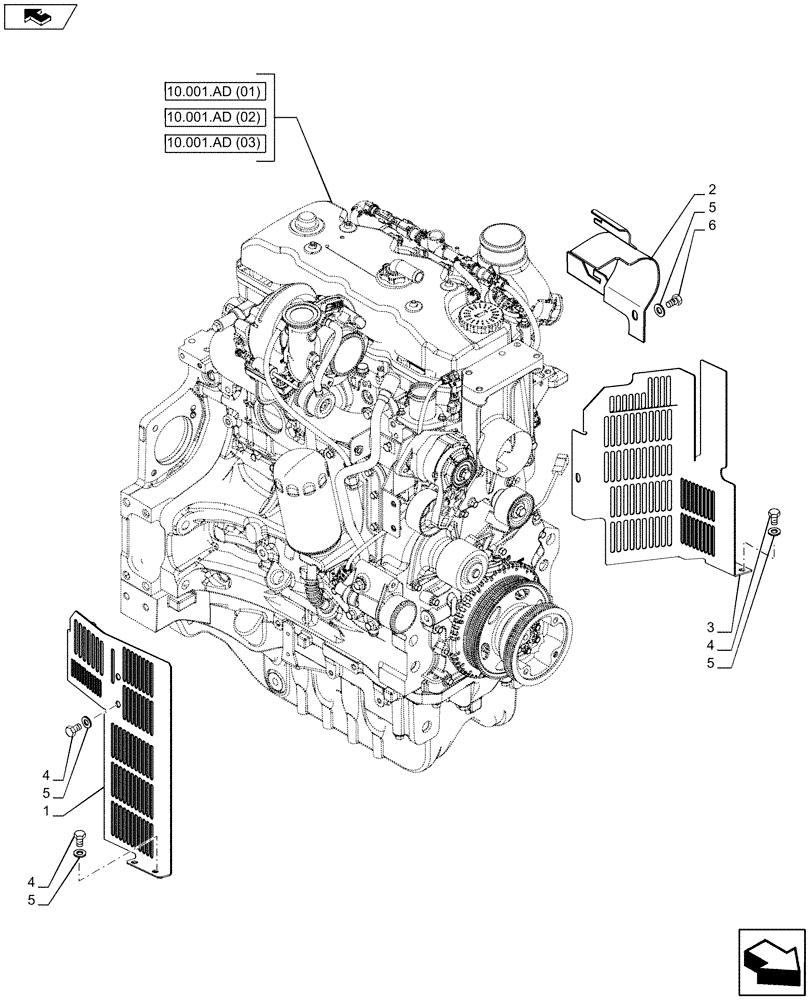 10.001.AD (01)
10.001.AD (02)
10.001.AD (03)

2
5
6

3
4
5

4
5
1

4
5