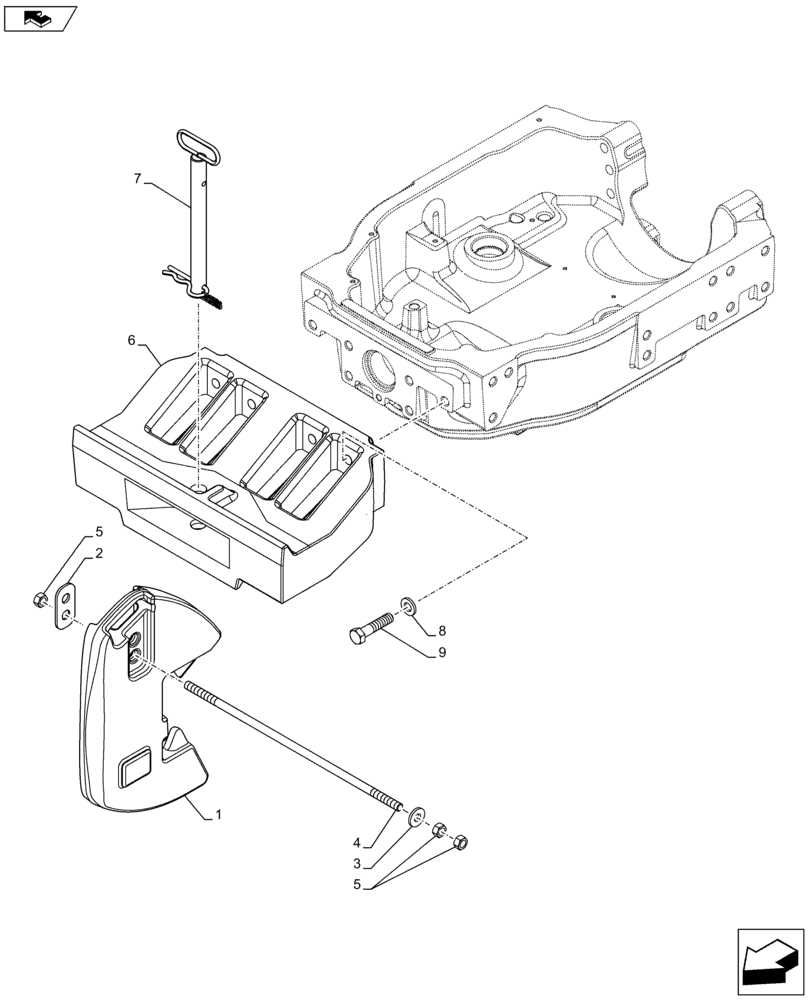 7
6
5
2
8
9
1
4
3
5