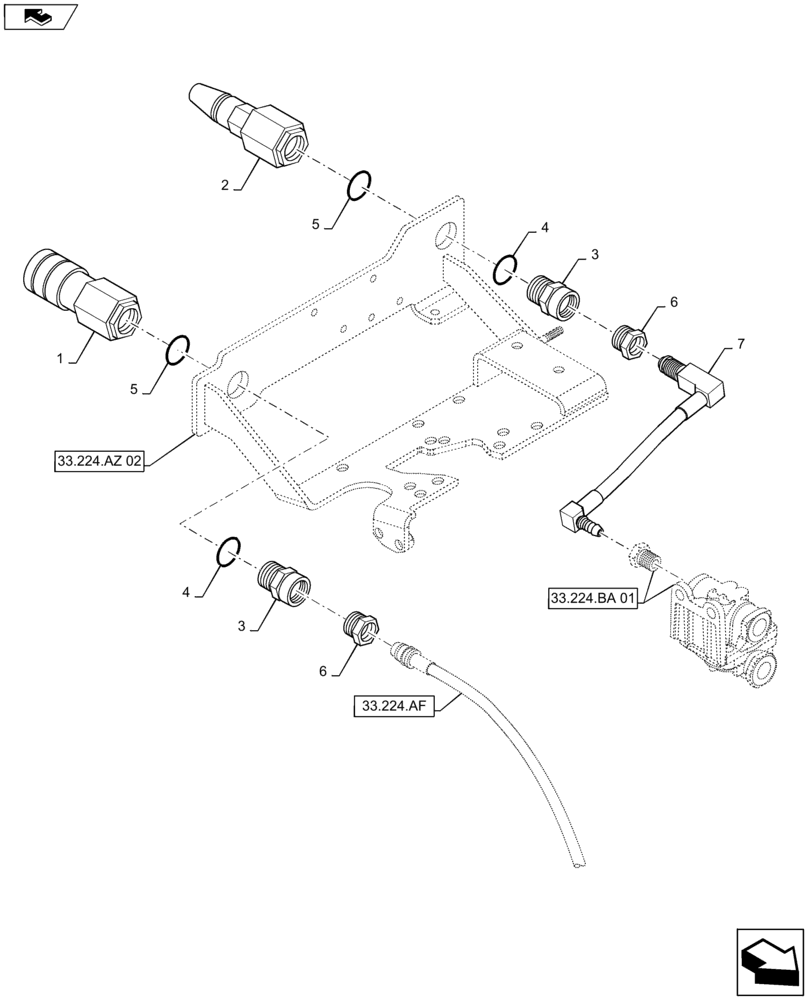 2
5
4
3
6
7
1
5
33.224.AZ 02
4
3
6
33.224.BA 01
33.224.AF