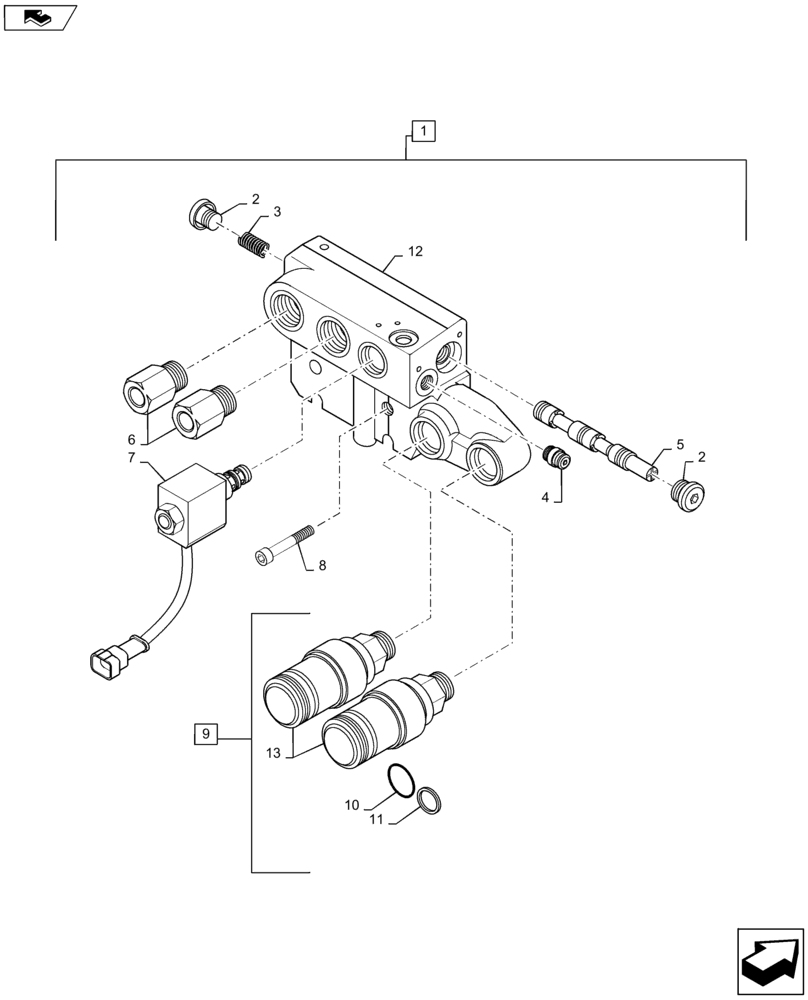 1
2
3
12
6
7
5
2
4
8
9
13
10
11