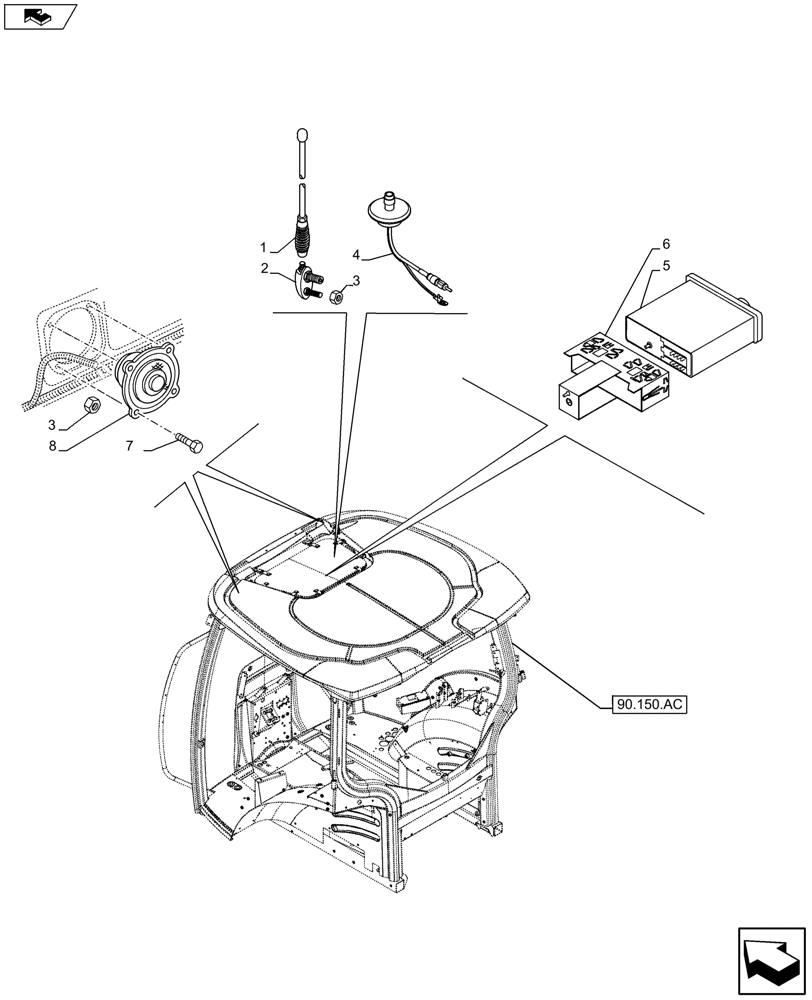 1
2
3
4
6
5
3
8
7
90.150.AC