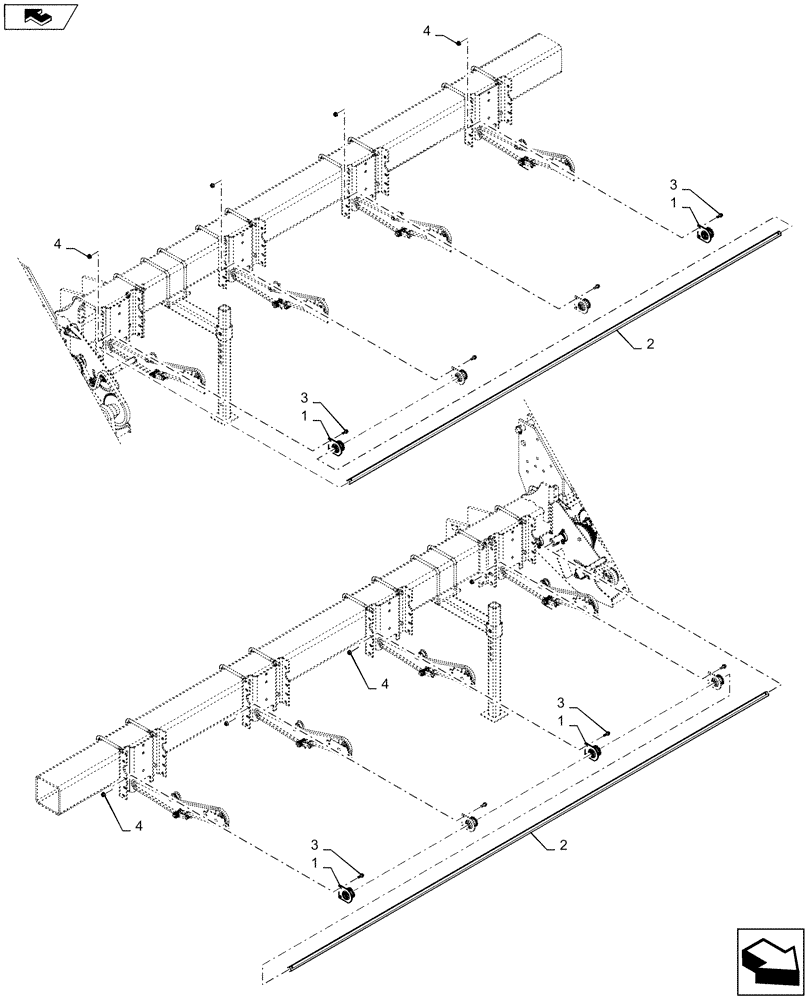 4
3
1
4
2
3
1
4
3
1
4
2
3
1