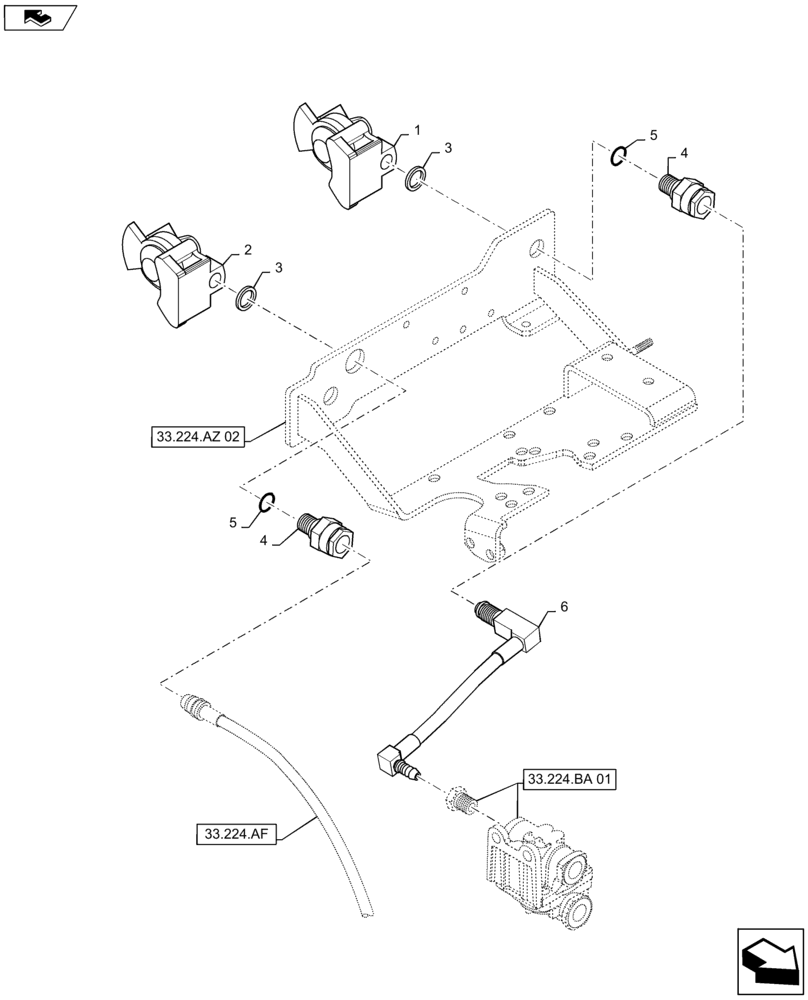 1
3
5
4
2
3
33.224.AZ 02
5
4
6
33.224.BA 01
33.224.AF