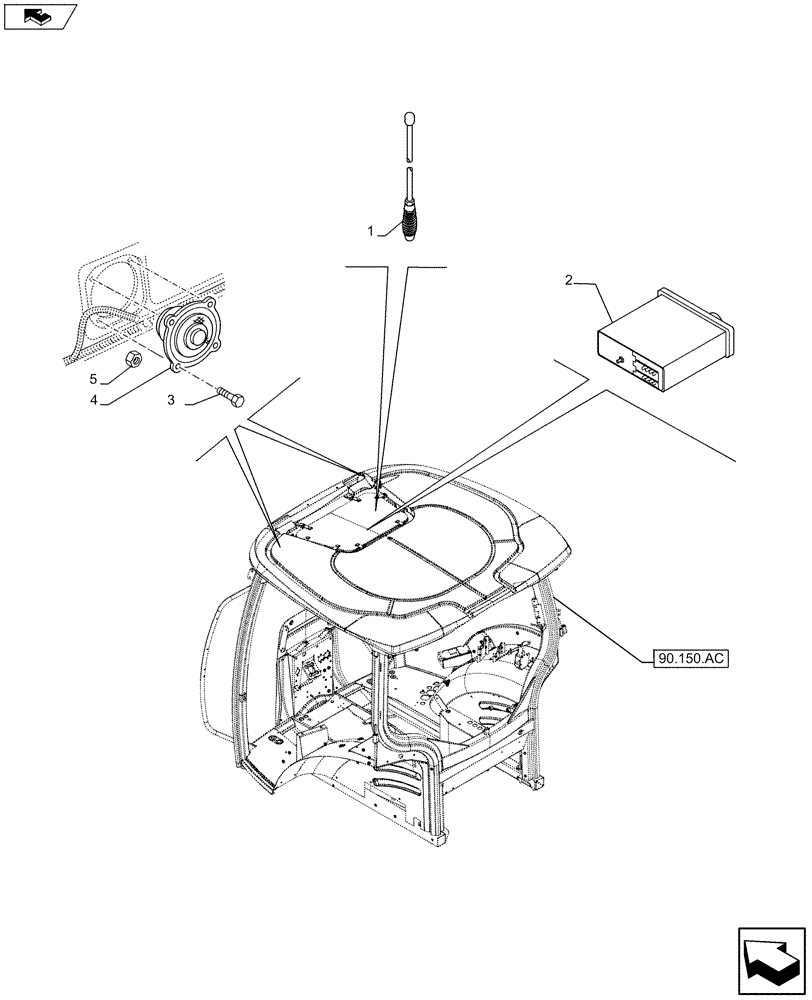 1
2
5
4
3
90.150.AC