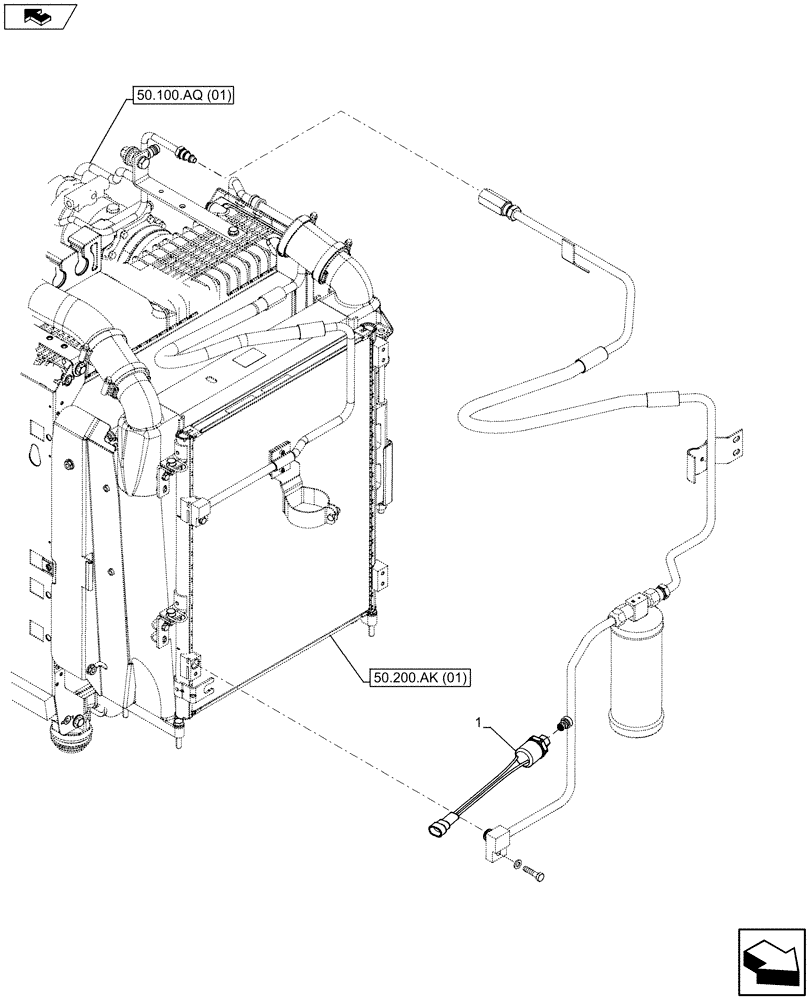 50.100.AQ (01)

50.200.AK (01)

1