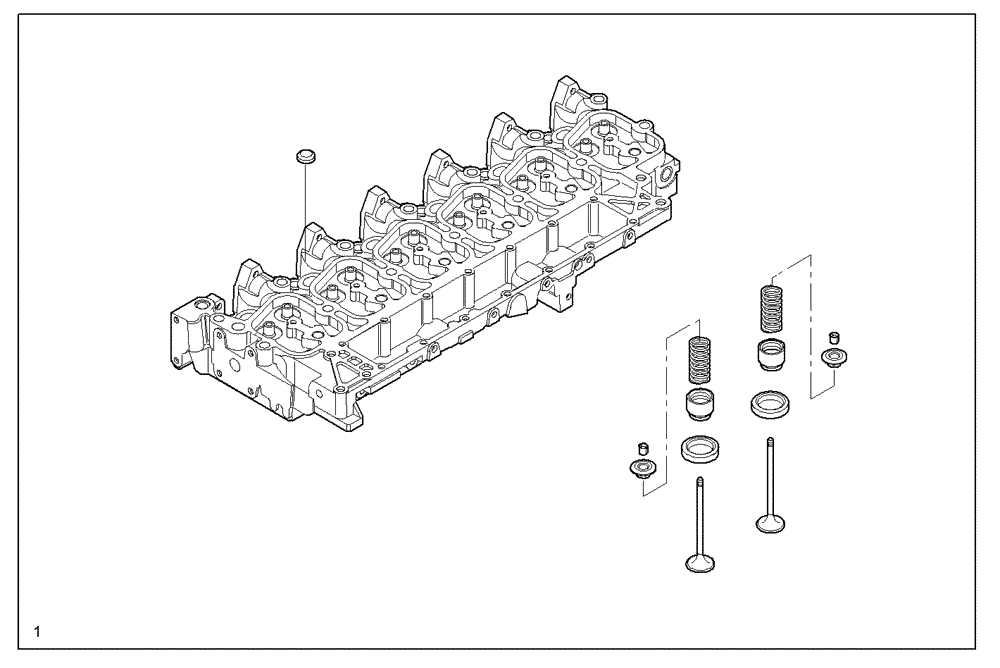 1