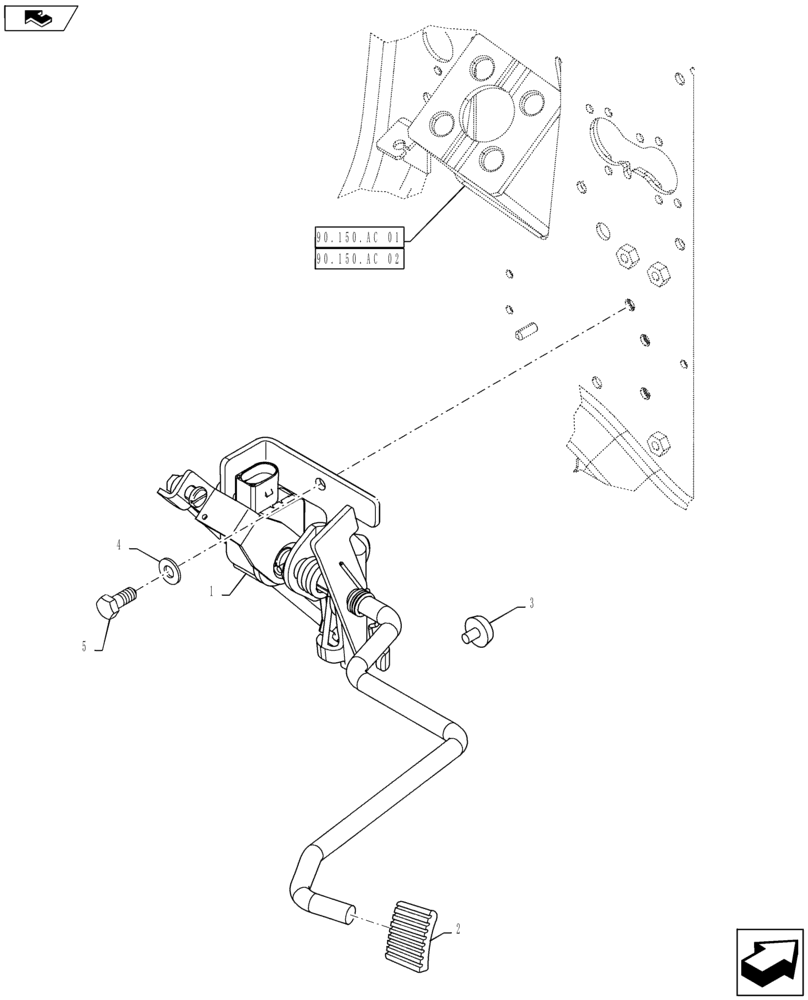 90.150.AC 01
90.150.AC 02
4
1
5
3
2