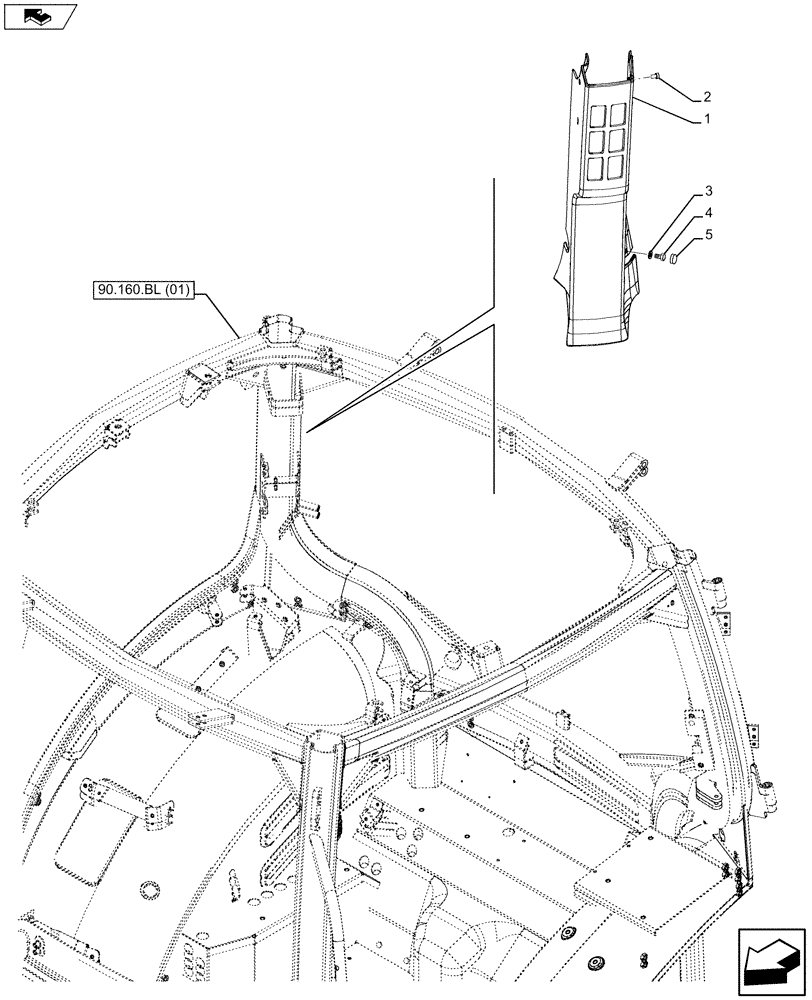 2
1
3
4
5
90.160.BL (01)