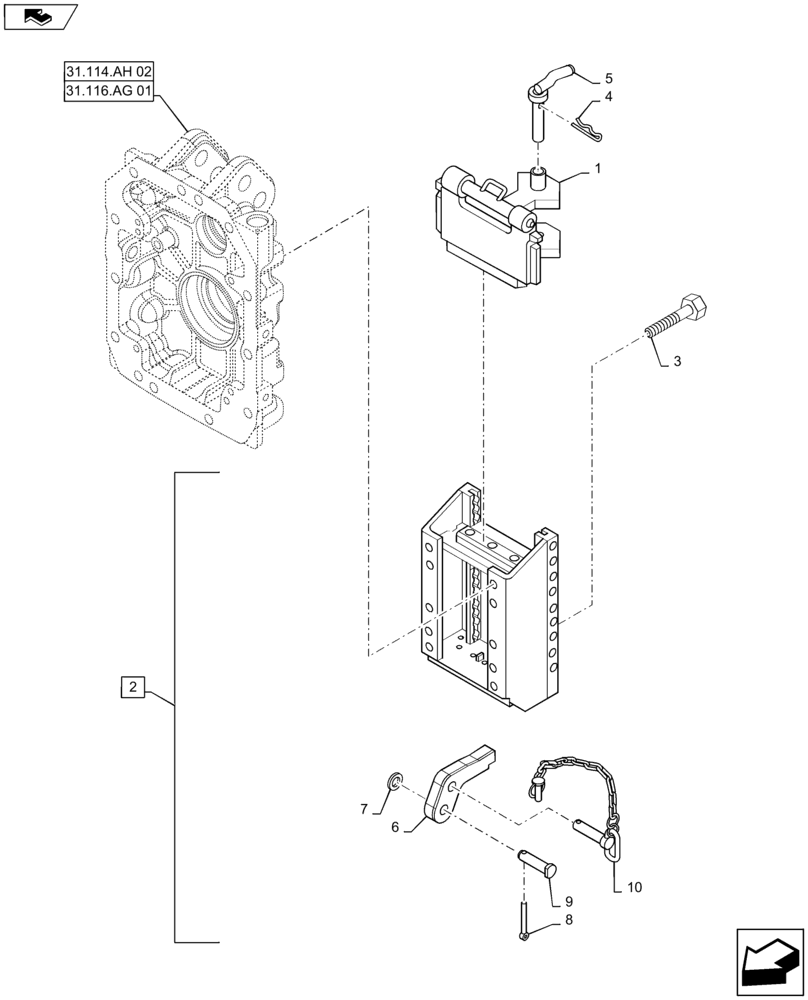 31.114.AH 02
31.116.AG 01

5
4
1
3
2
7
6
9
8
10