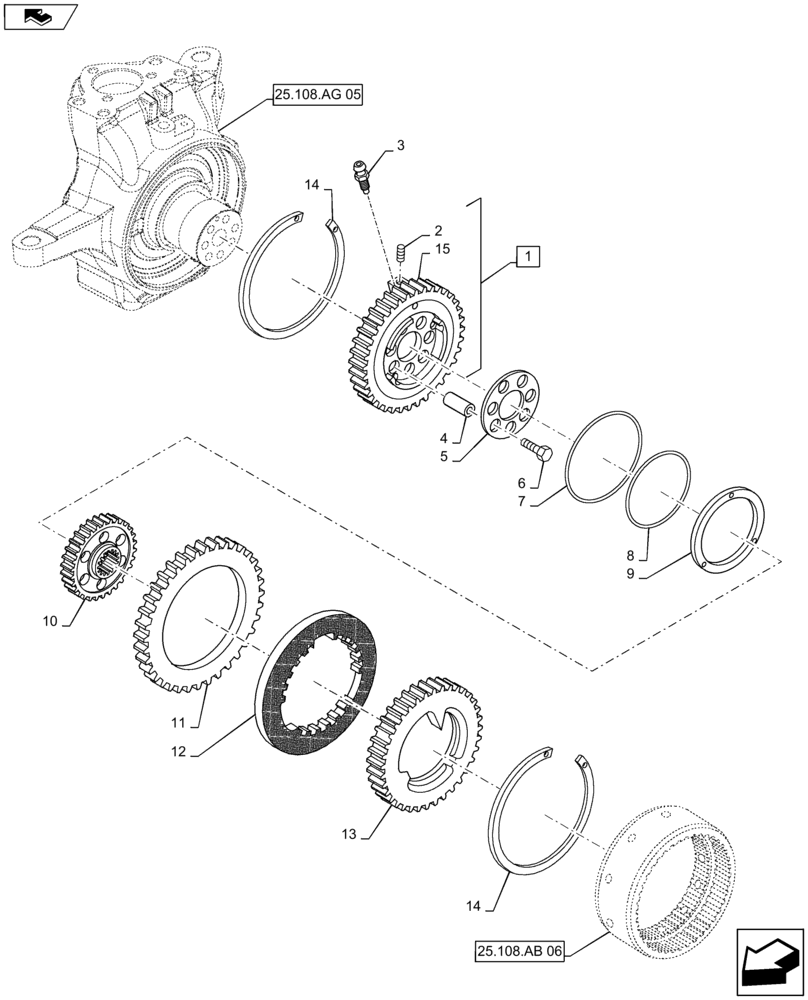 25.108.AG 05

3

14

2

15

1

4

5

6

7

8

9

10

11

12

13

14

25.108.AB 06