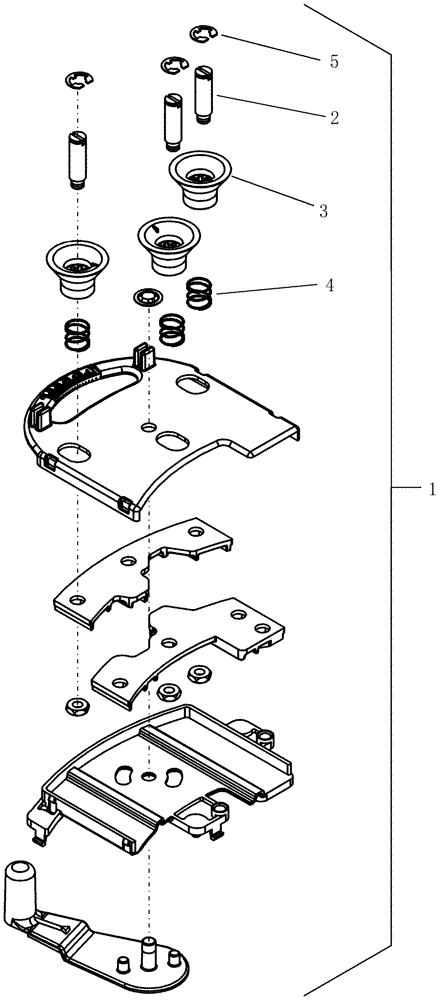 5
2
3
4
1