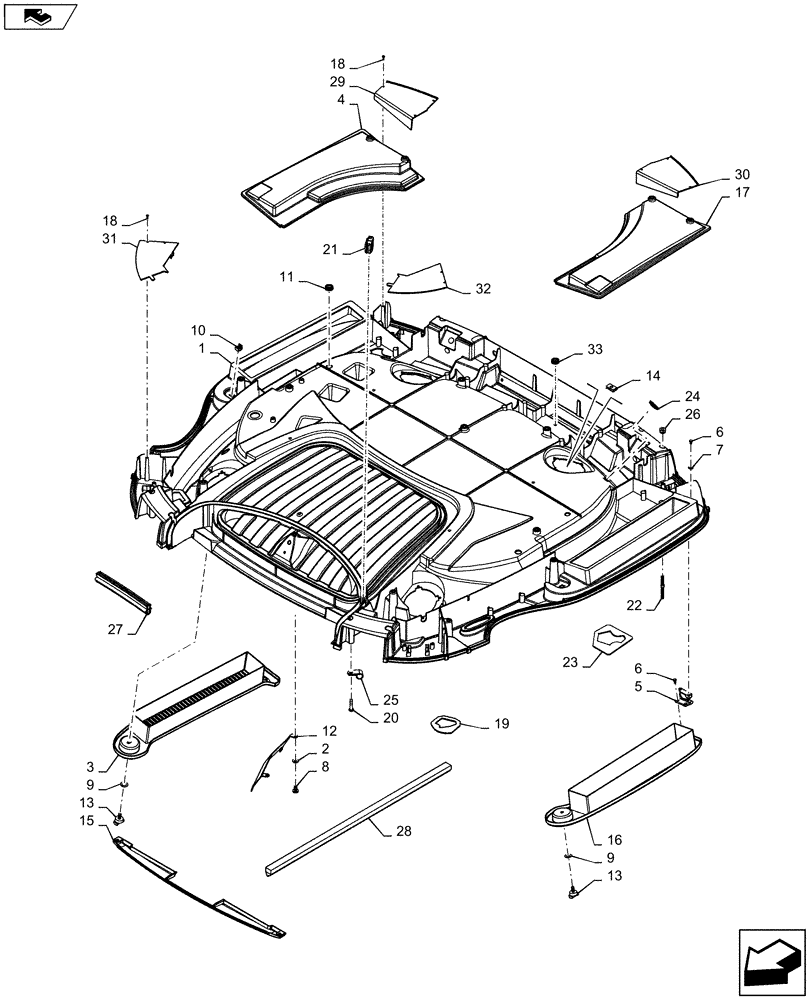 18
29
4
30
17
18
31
21
11
32
10
1
33
14
24
26
6
7
27
22
23
6
5
25
20
19
12
2
8
3
9
13
15
28
16
9
13