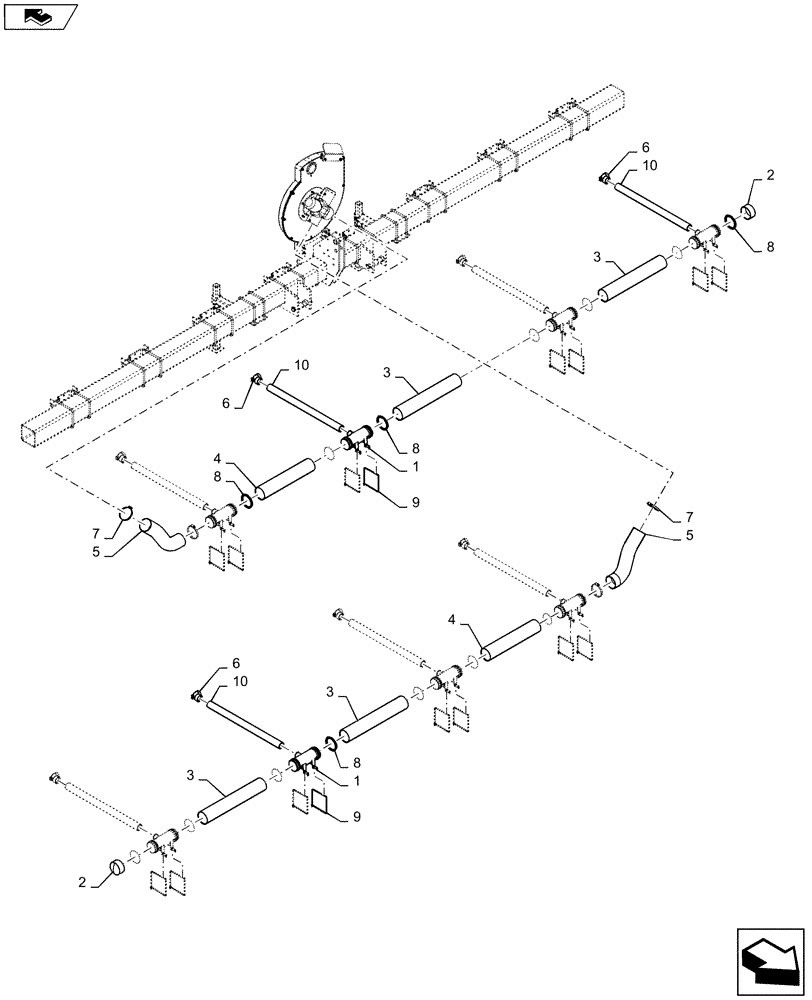 6
10
2
8
3
10
3
6
8
1
4
8
9
7
5
7
5
4
6
10
3
8
1
3
9
2