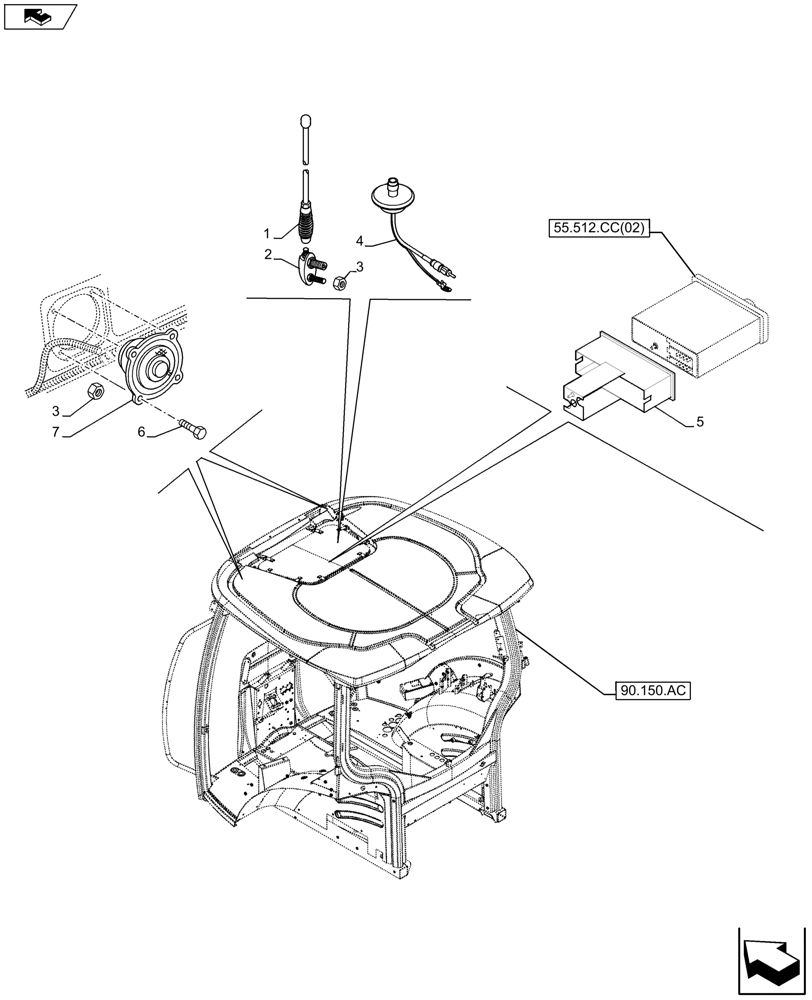 1
2
3
4
55.512.CC(02)
3
7
6
5
90.150.AC