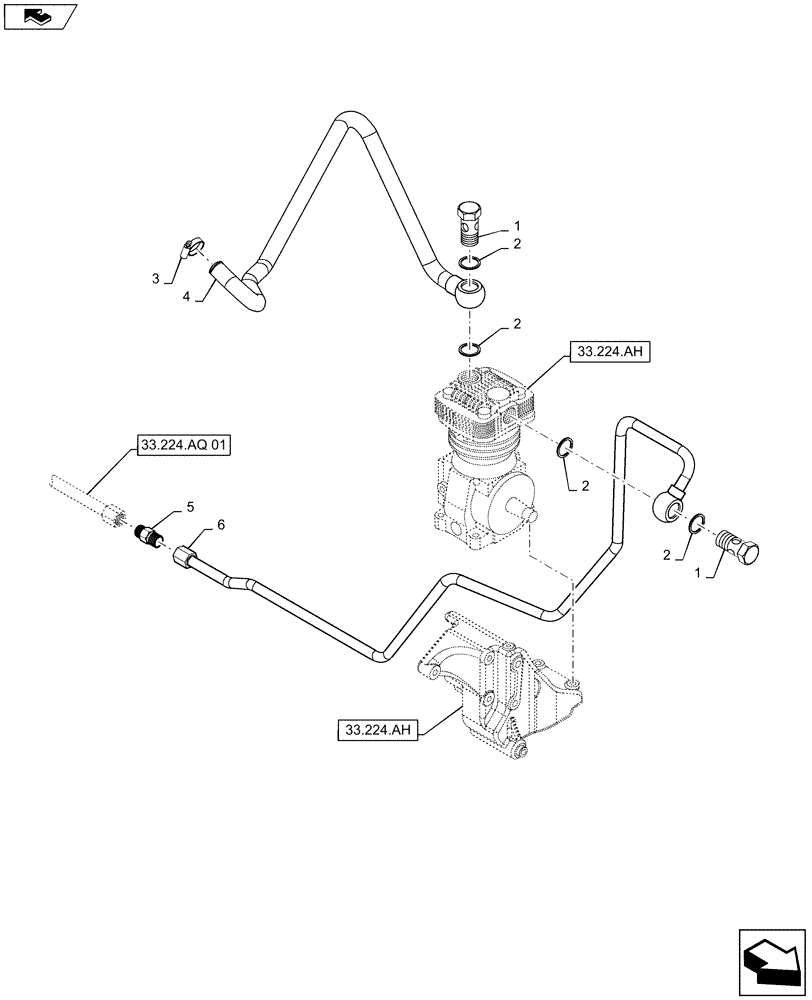 1
2
3
4
2
33.224.AH
33.224.AQ 01
2
5
6
2
1
33.224.AH